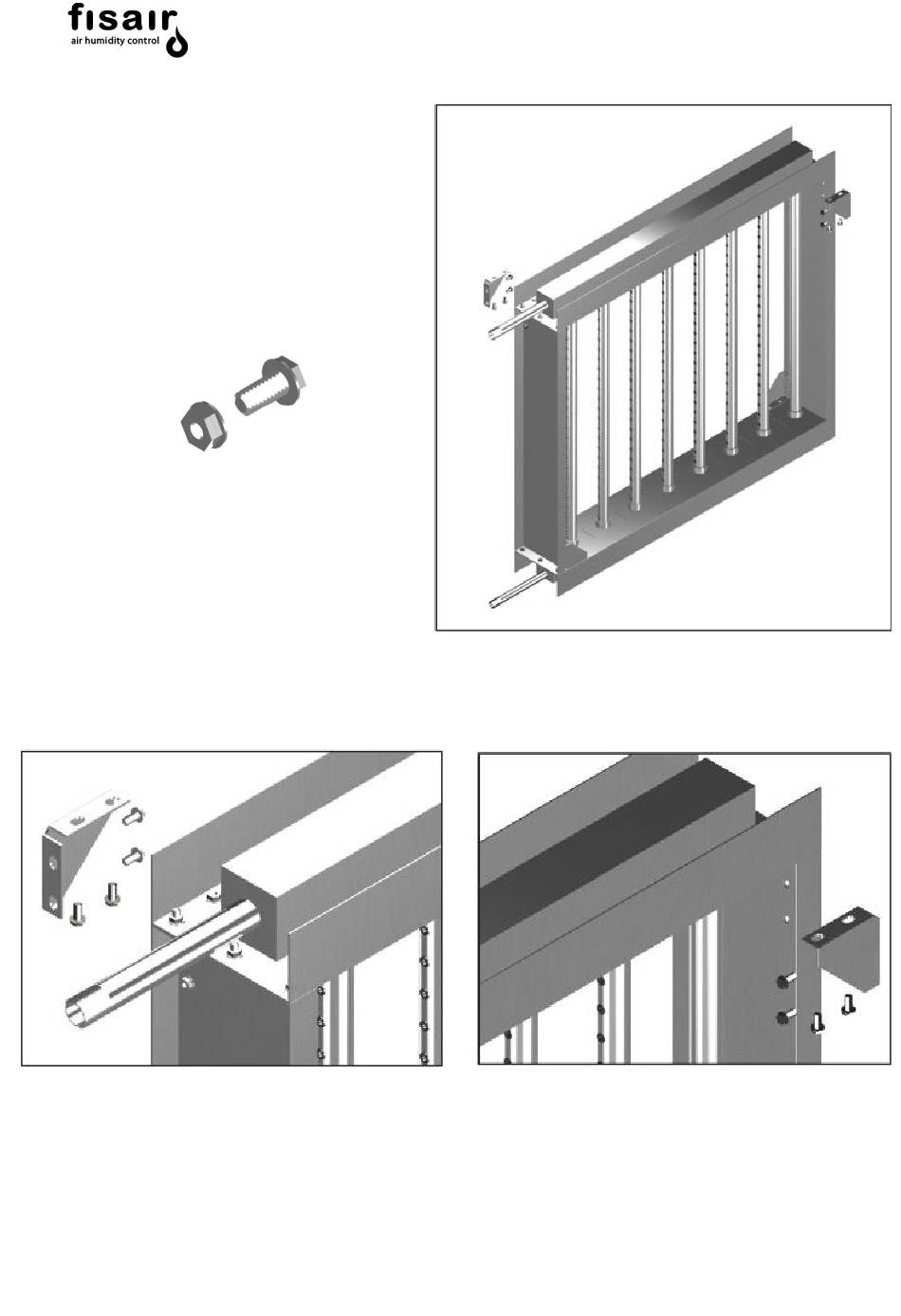 fisair
air humidity control