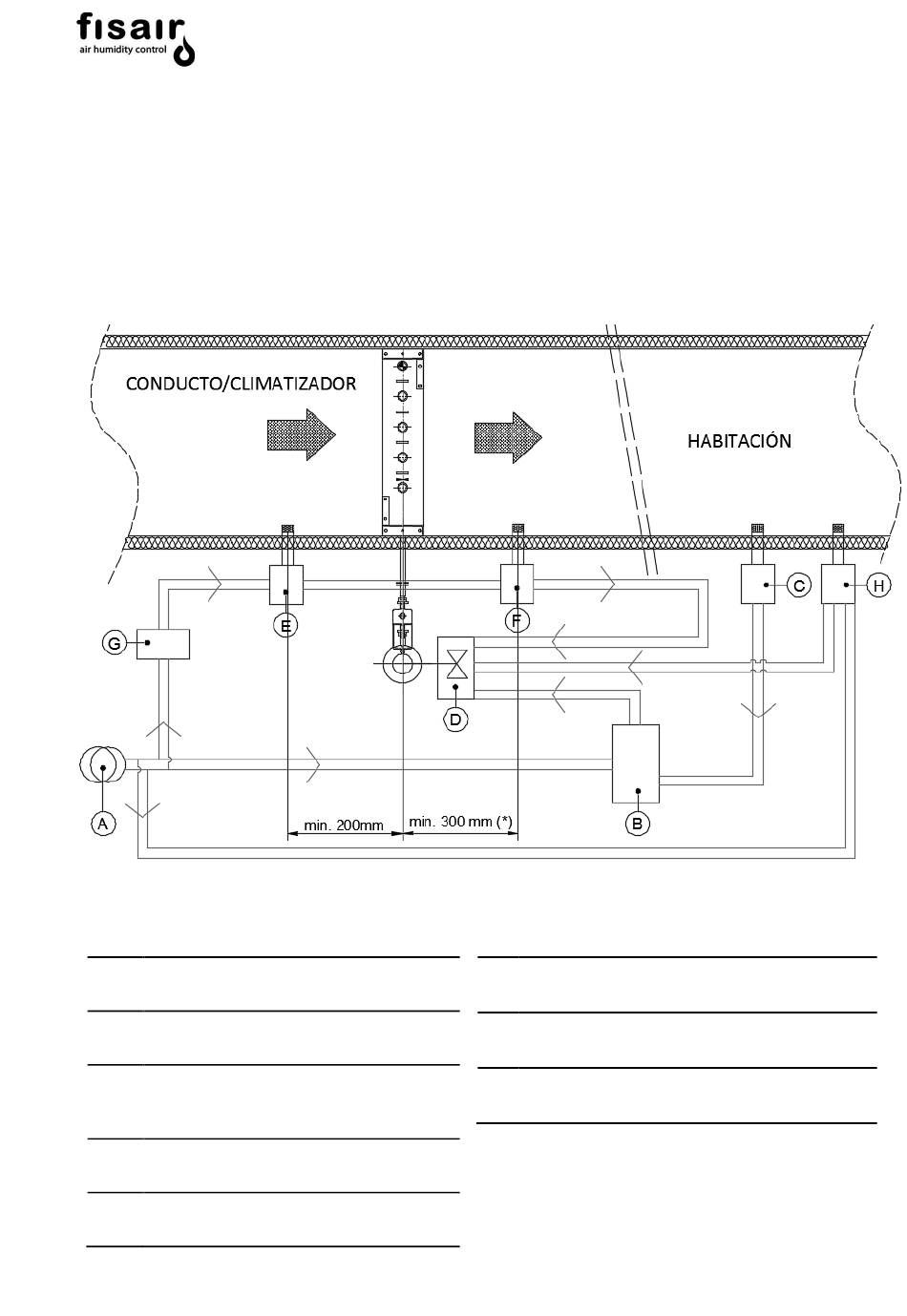 fisair
air humidity control

CONDUCTO/CLIMATIZADOR

HABITACIÓN

E

F

C

H

G

D

A

B

min. 200mm

min. 300 mm (*)