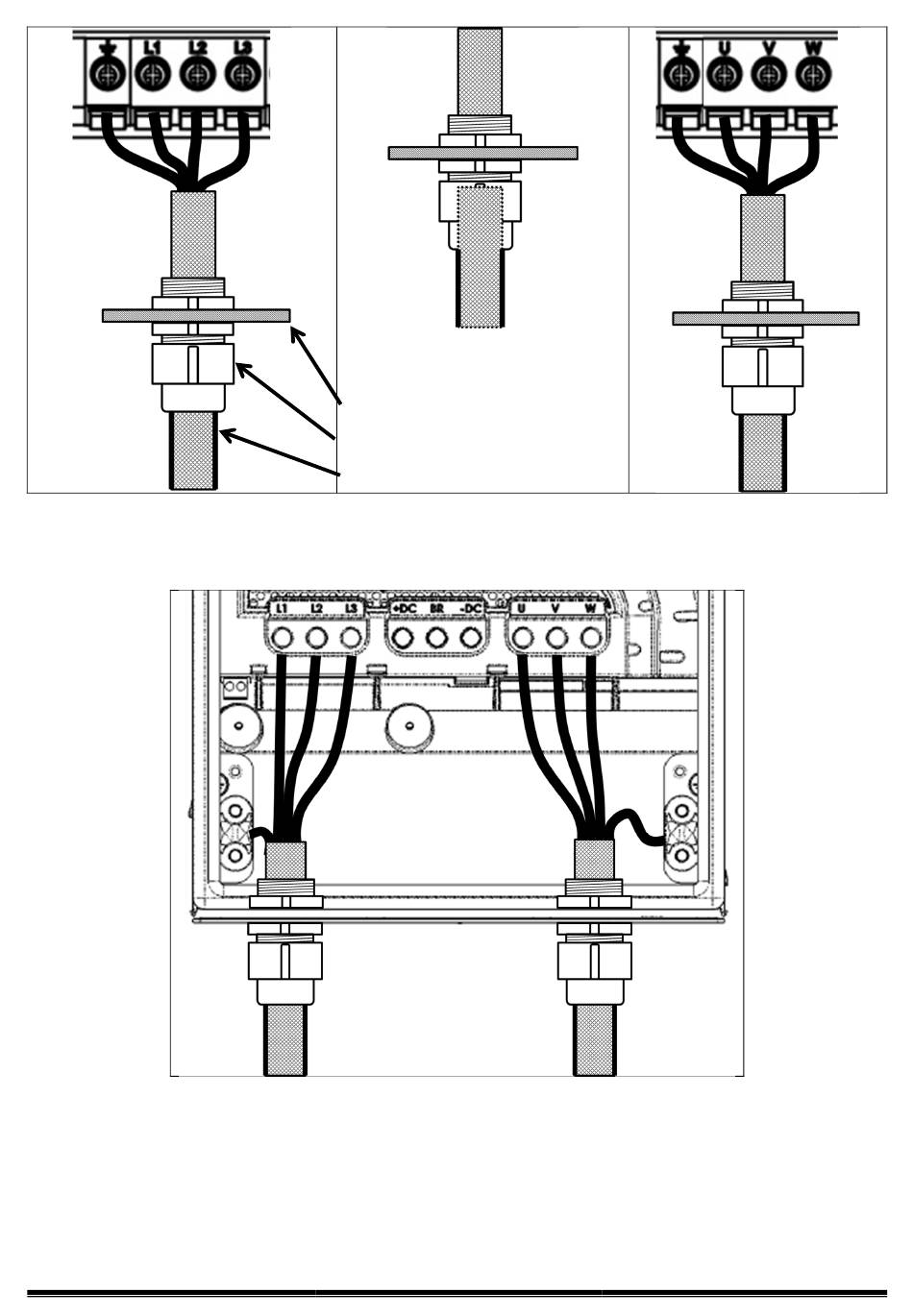 L1 L2 L3

U V W

L1 L2 L3 +DC BR -DC U V W