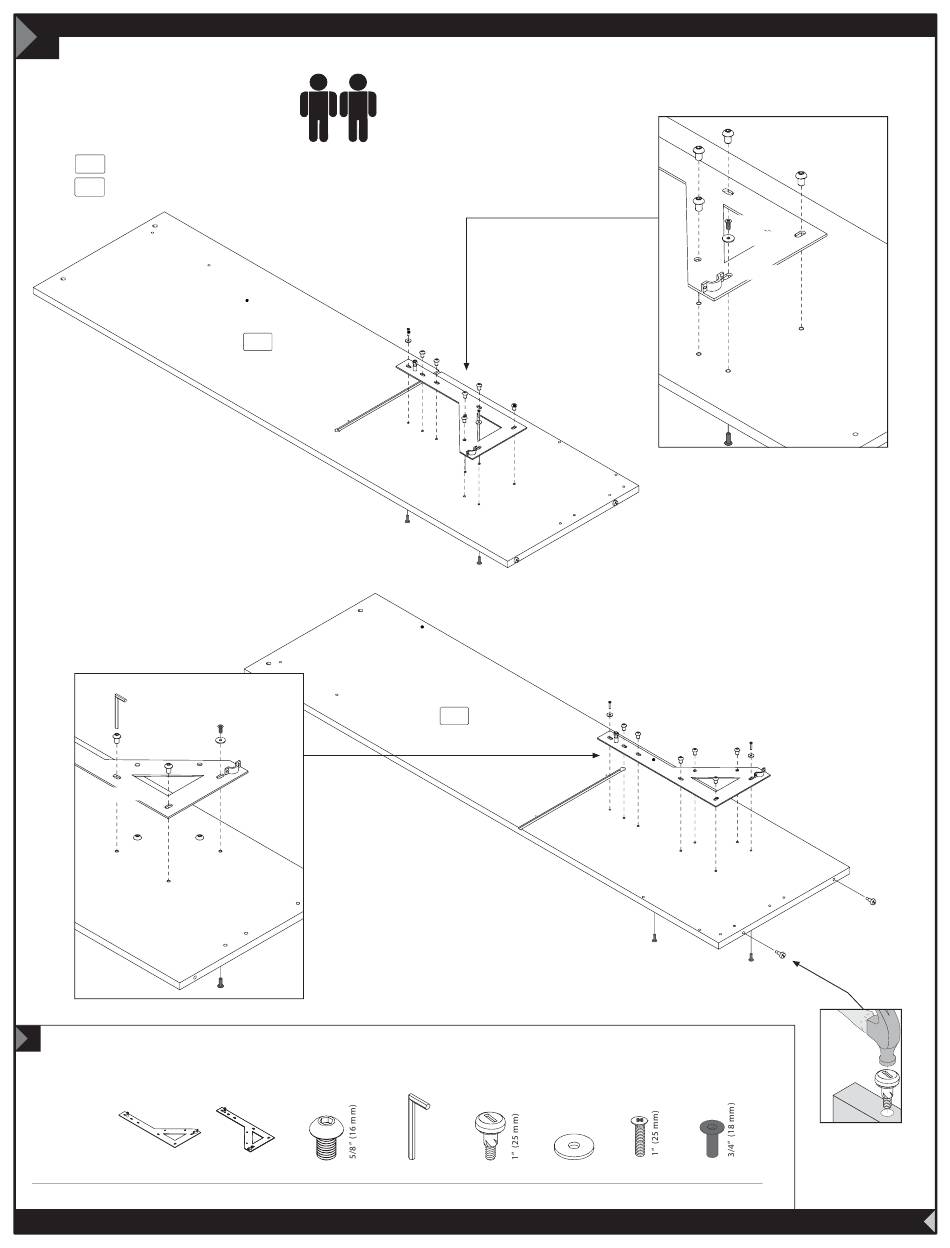 5/8" (16 mm)

1" (25 mm)

1" (25 mm)

3/4" (18 mm)