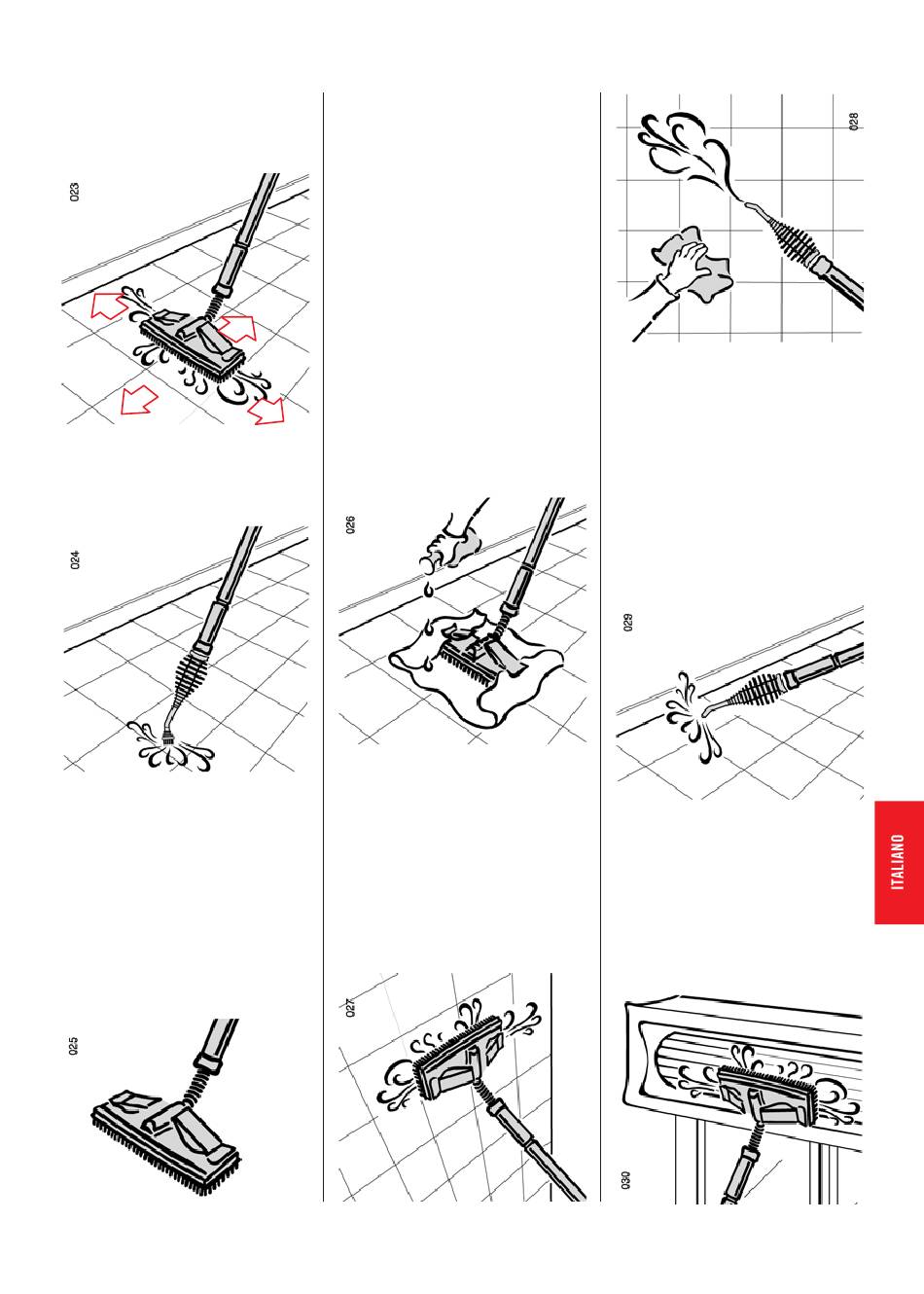 023

024

025

026

027

028

029

030

ITALIANO