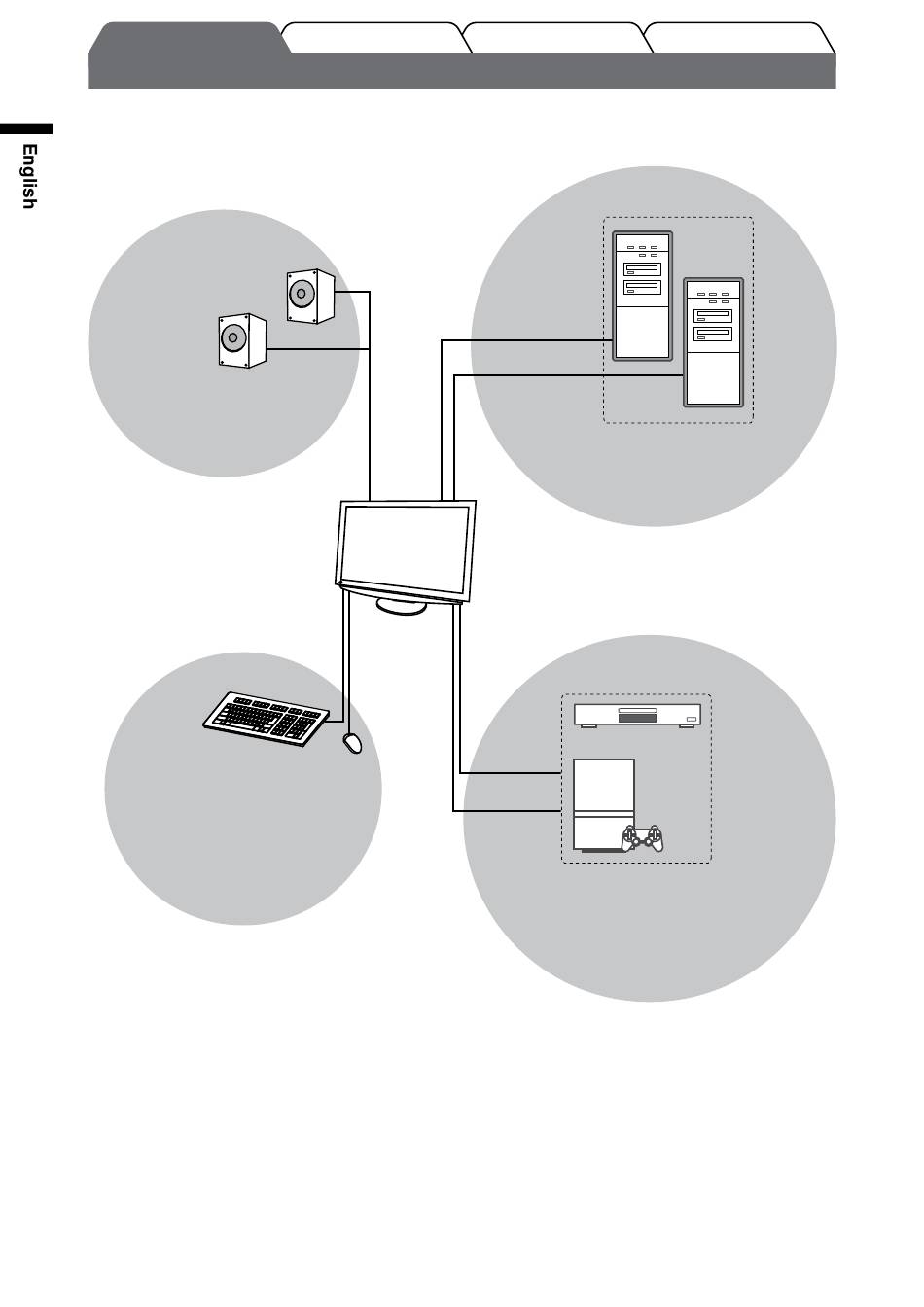 English