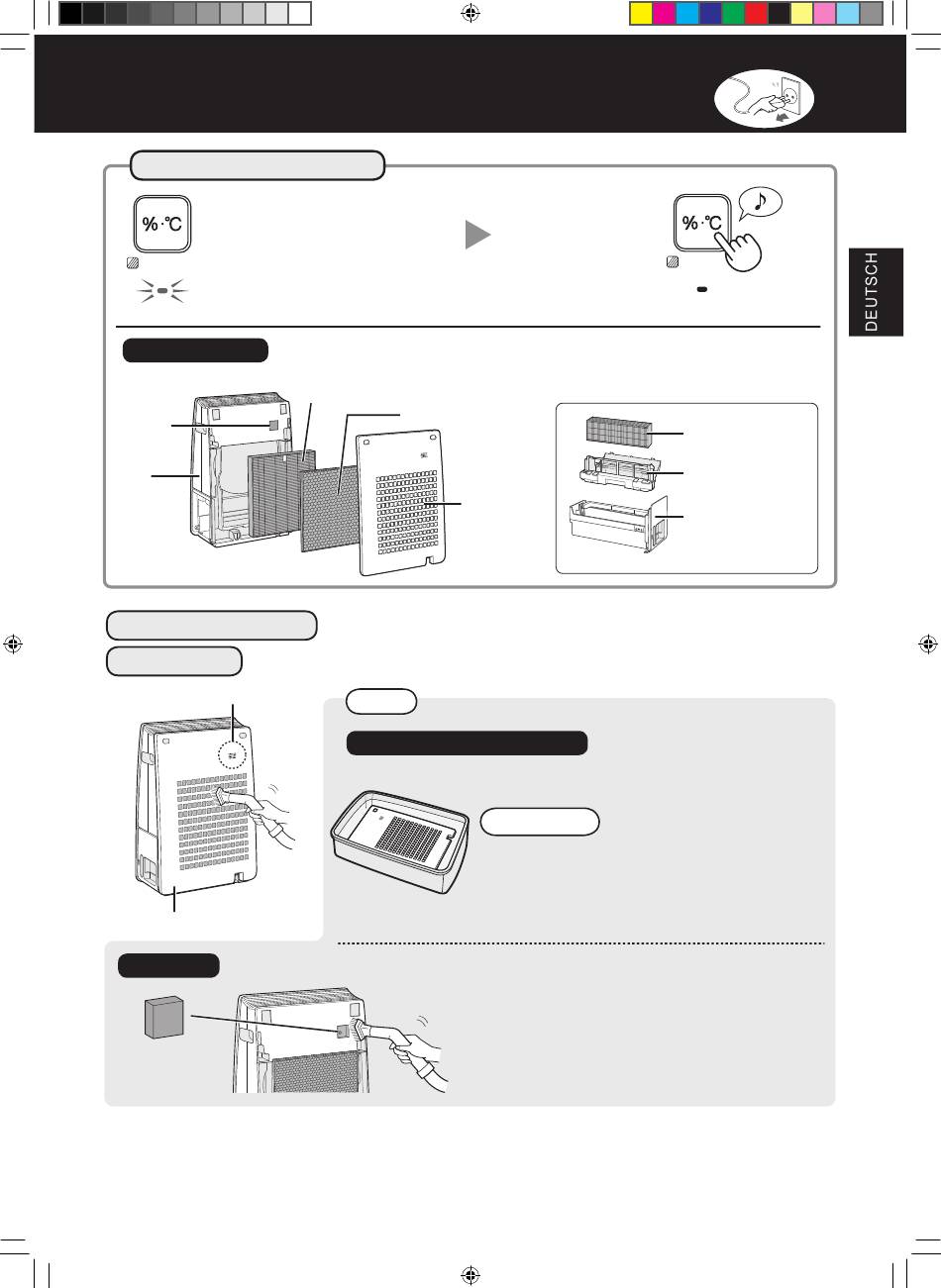 %·℃

%·℃

DEUTSCH