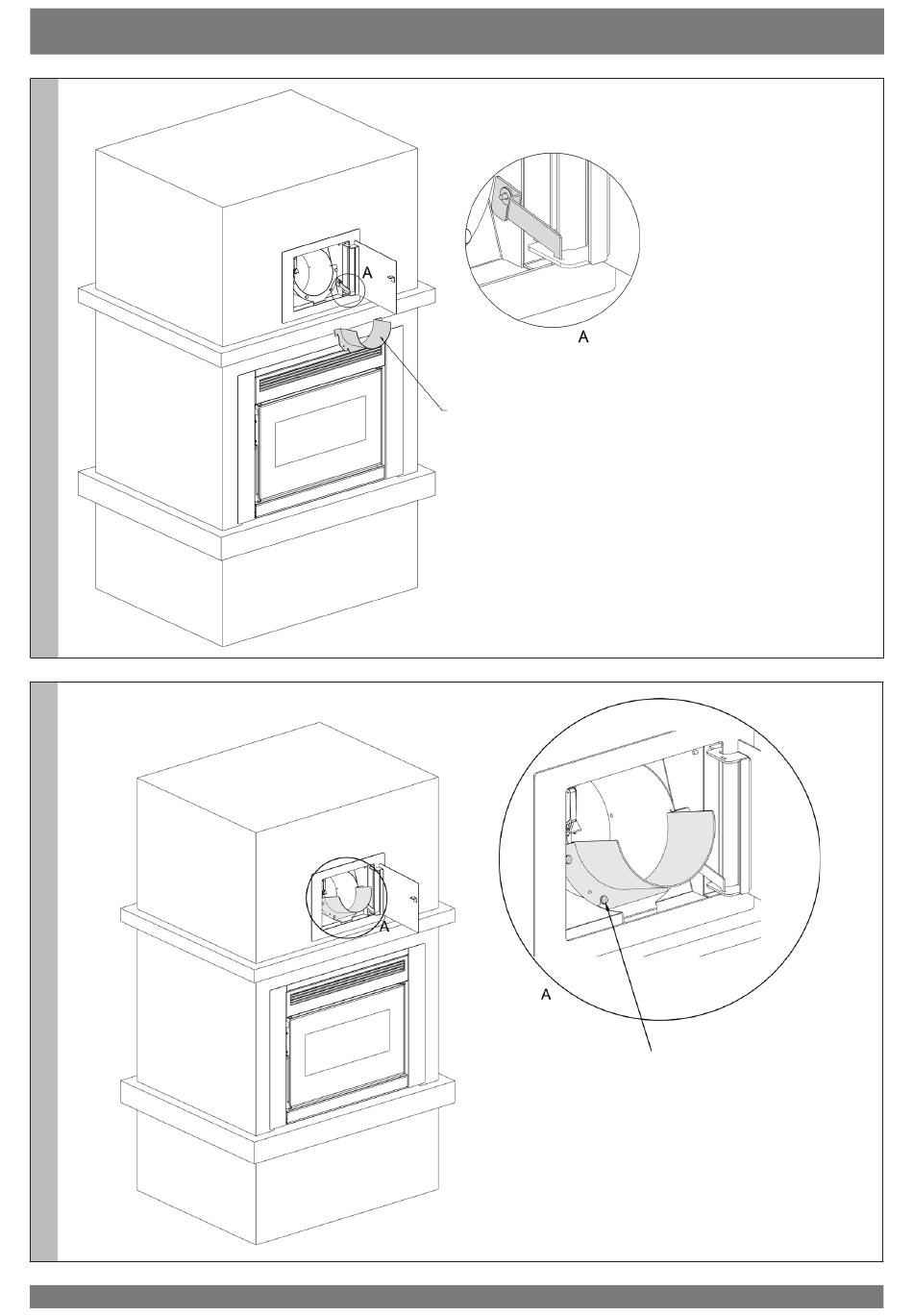 A

A

A

A