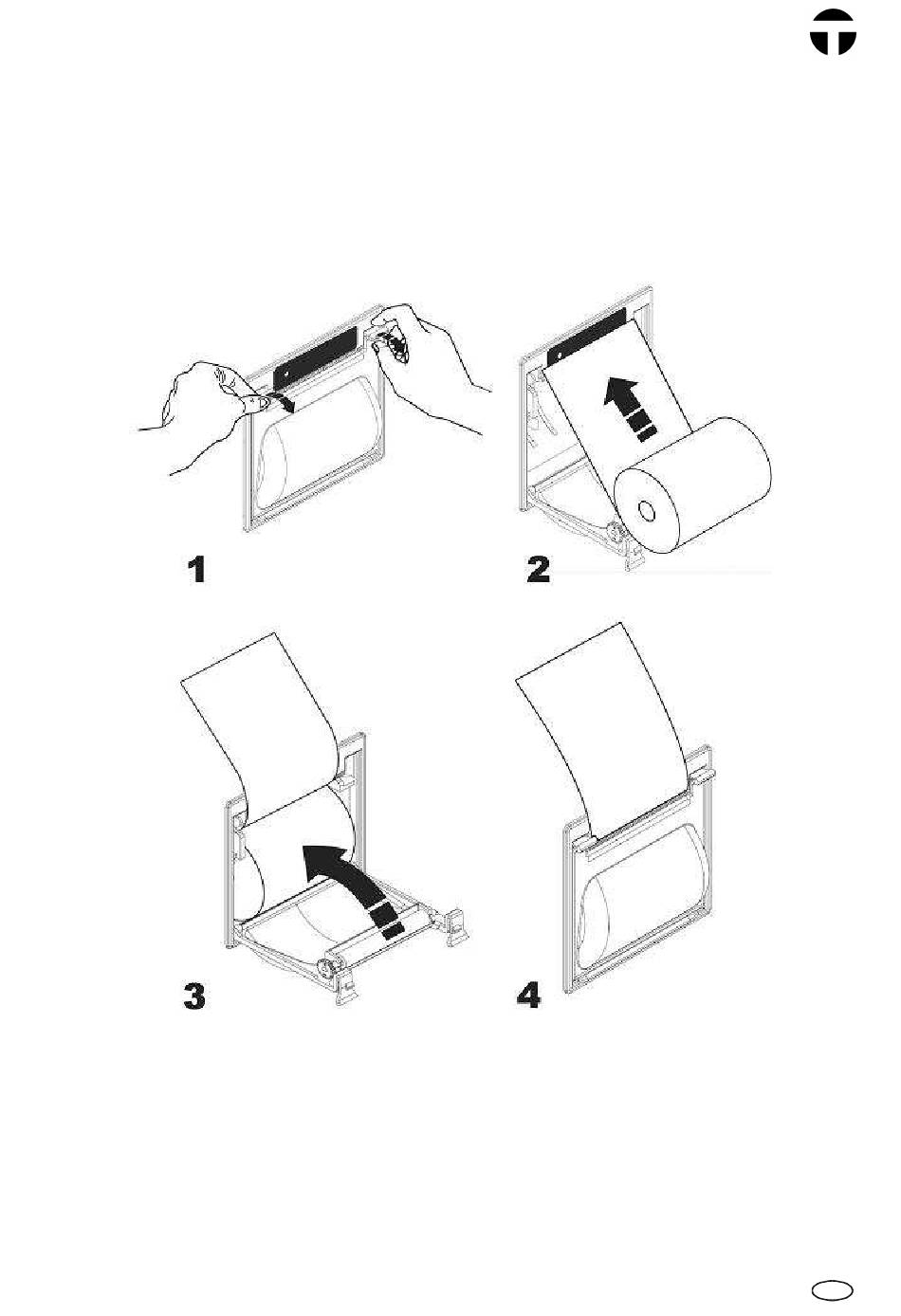 1

2

3

4