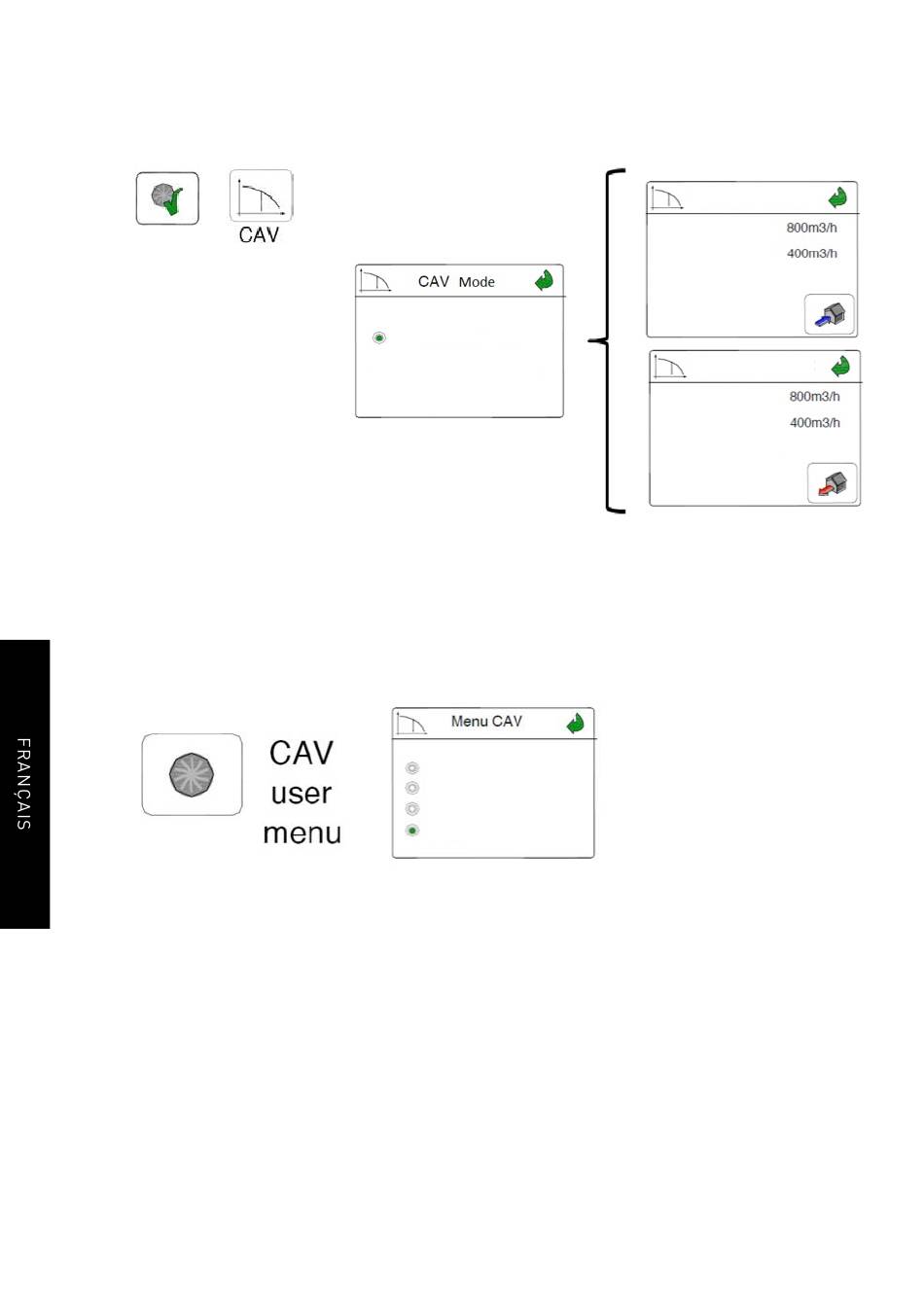 CAV

CAV Mode

800m3/h

400m3/h

800m3/h

400m3/h

FRANÇAIS

CAV user menu

Menu CAV