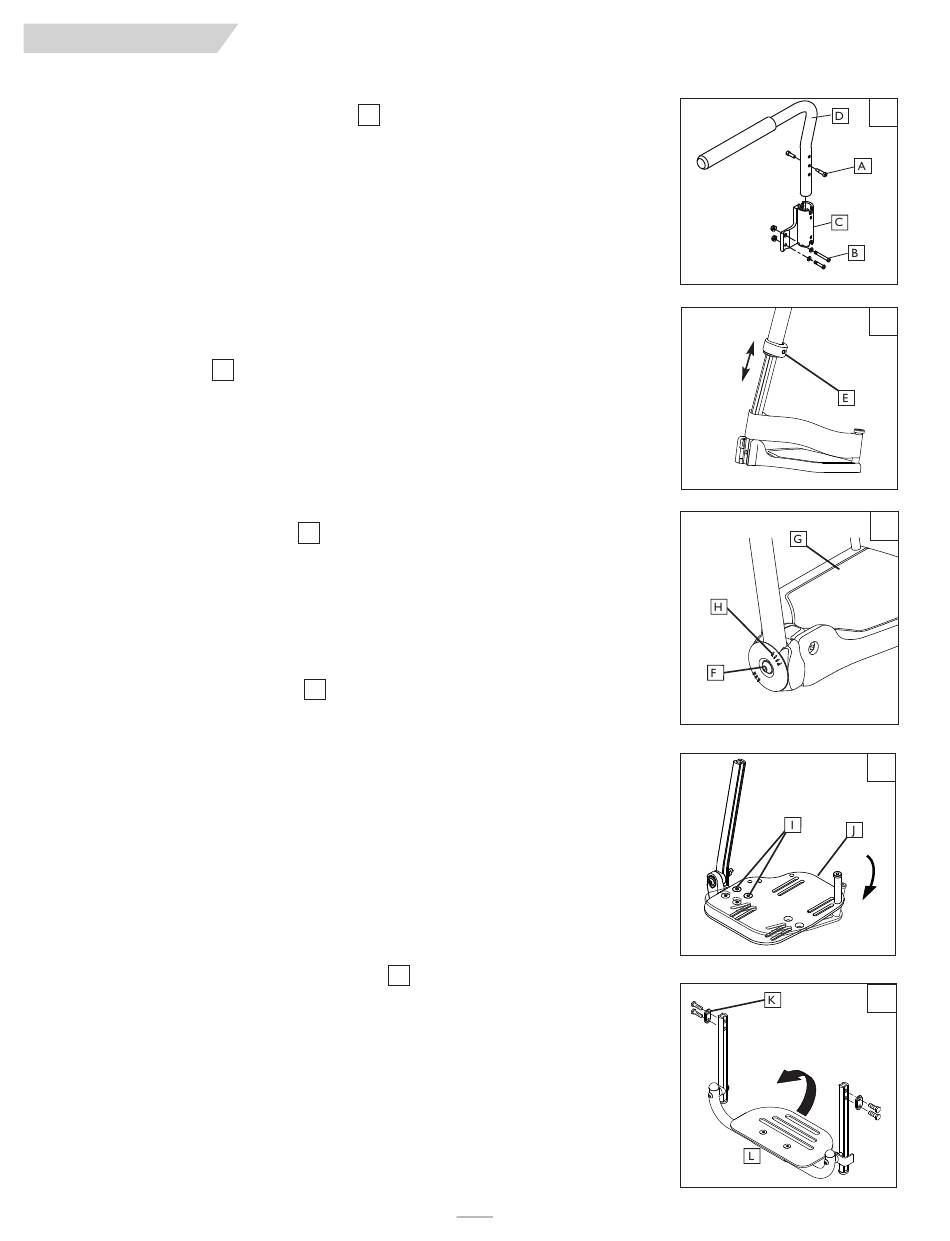 D
A
C
B

E

G
H
F

I
J

K
L