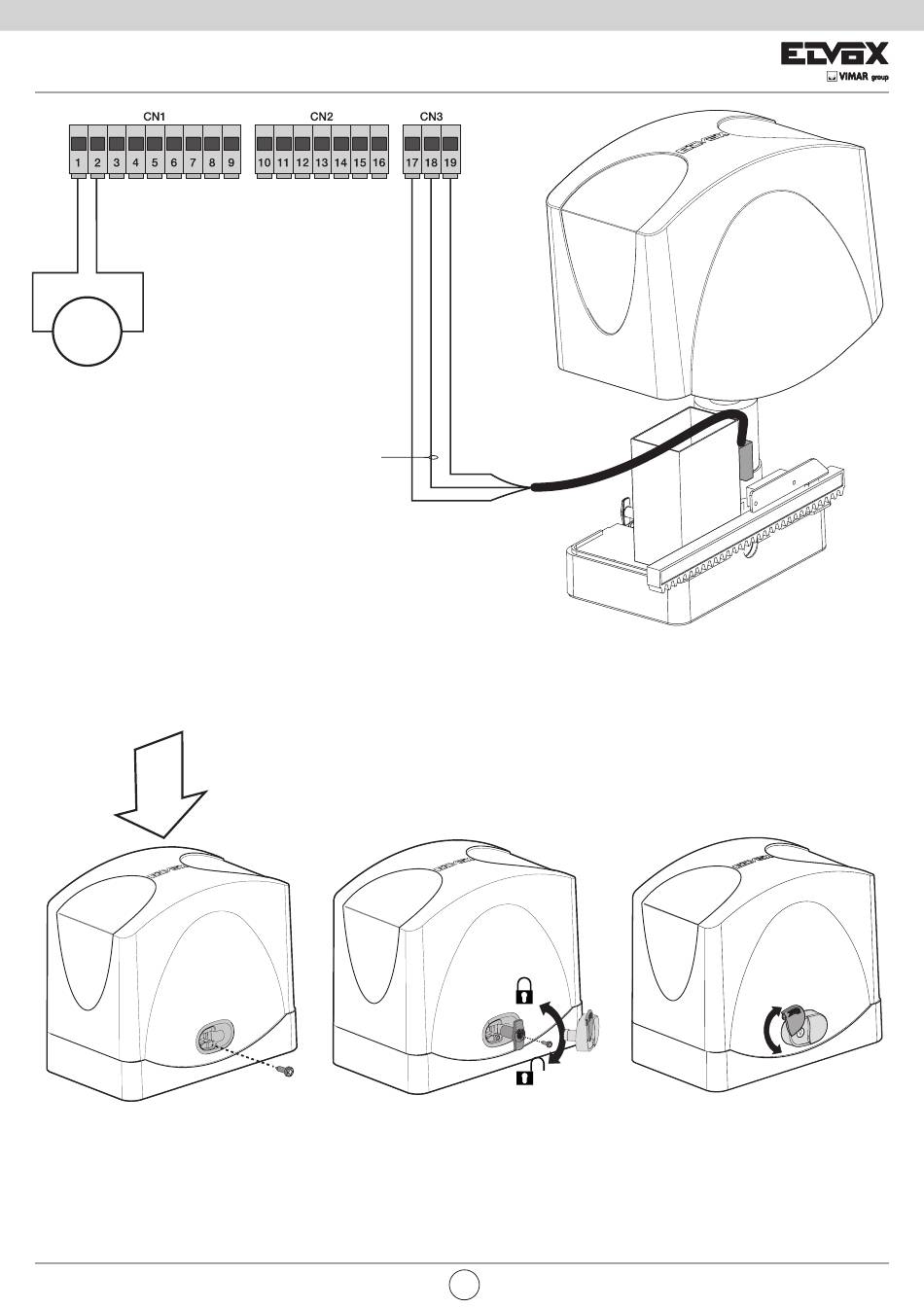 ELVOX
VIMAR group

CN1
1 2 3 4 5 6 7 8 9
CN2
10 11 12 13 14 15 16
CN3
17 18 19