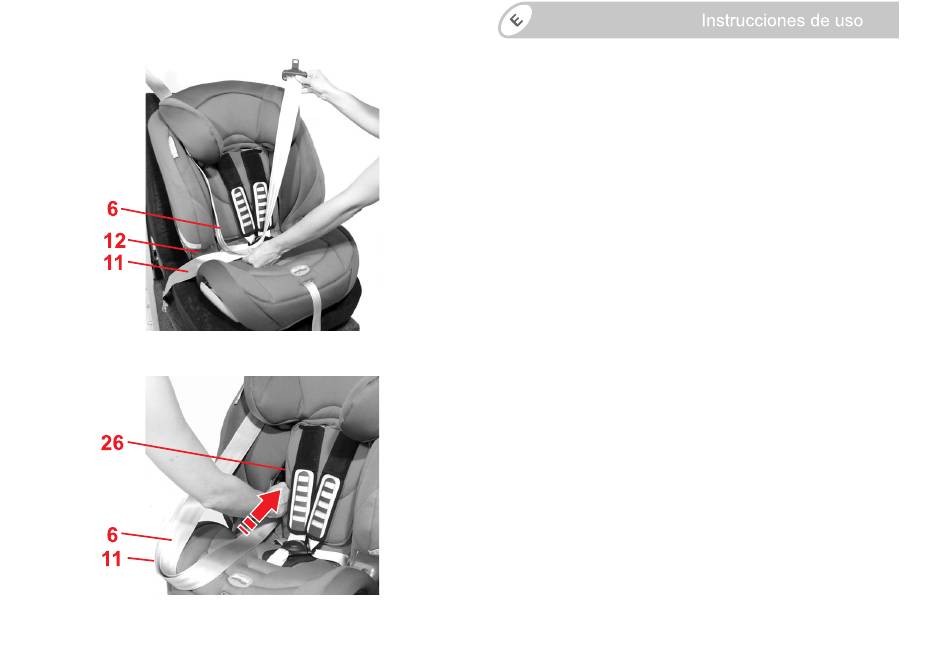 E Instrucciones de uso

6
12
11

26
6
11