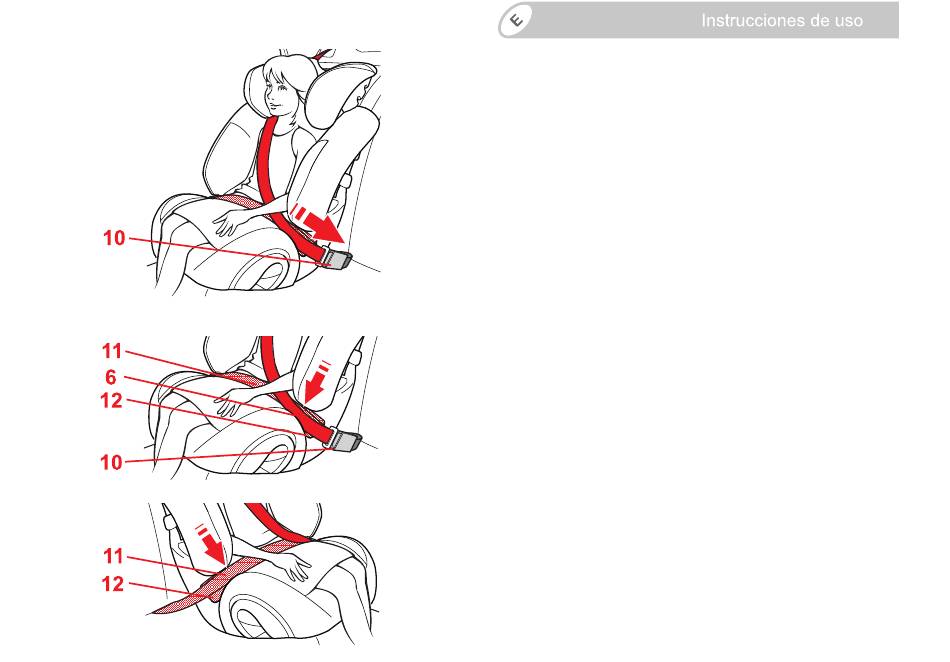 E

Instrucciones de uso

10

11
6
12
10

11
12