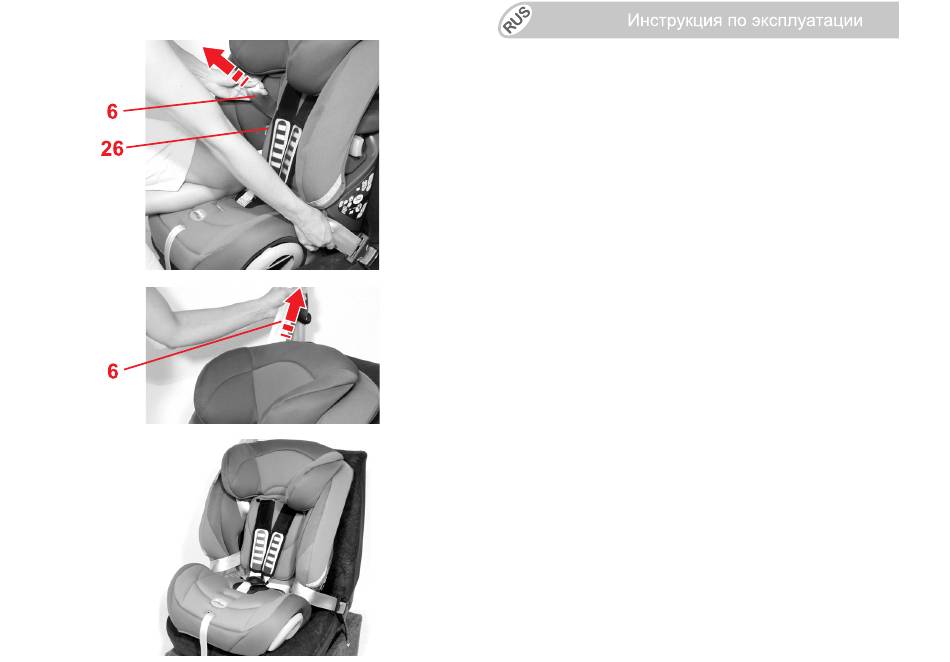 RUS Инструкция по эксплуатации

6
26

6