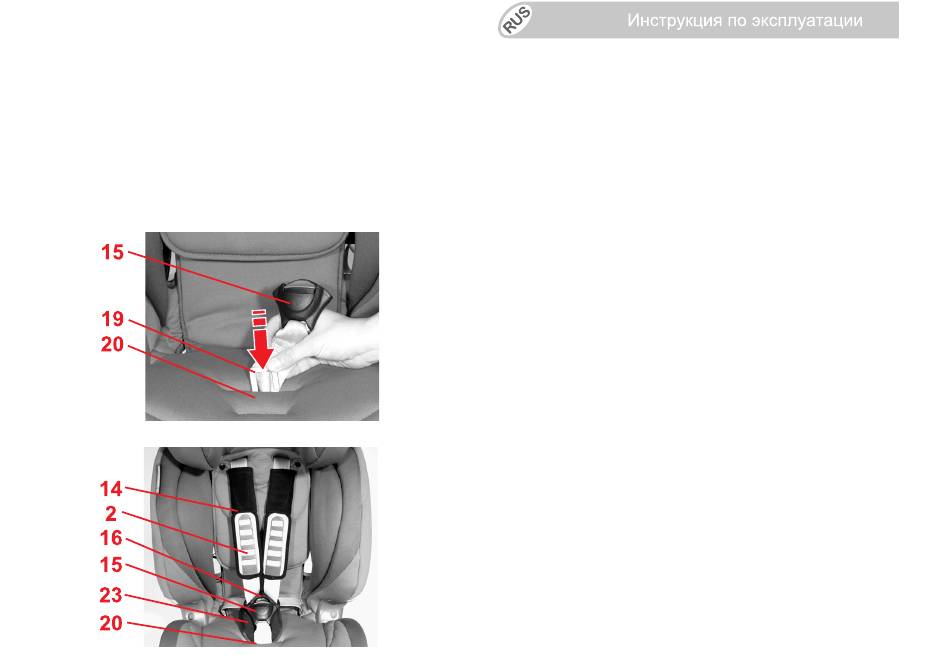 RUS Инструкция по эксплуатации

15
19
20

14
2
16
15
23
20