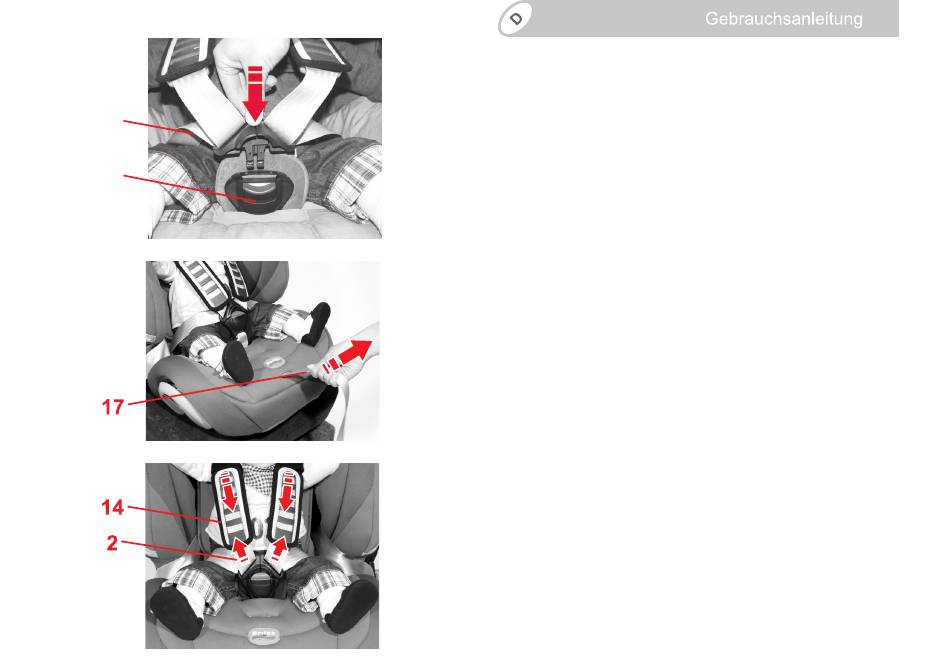 D

Gebrauchsanleitung

17

14

2