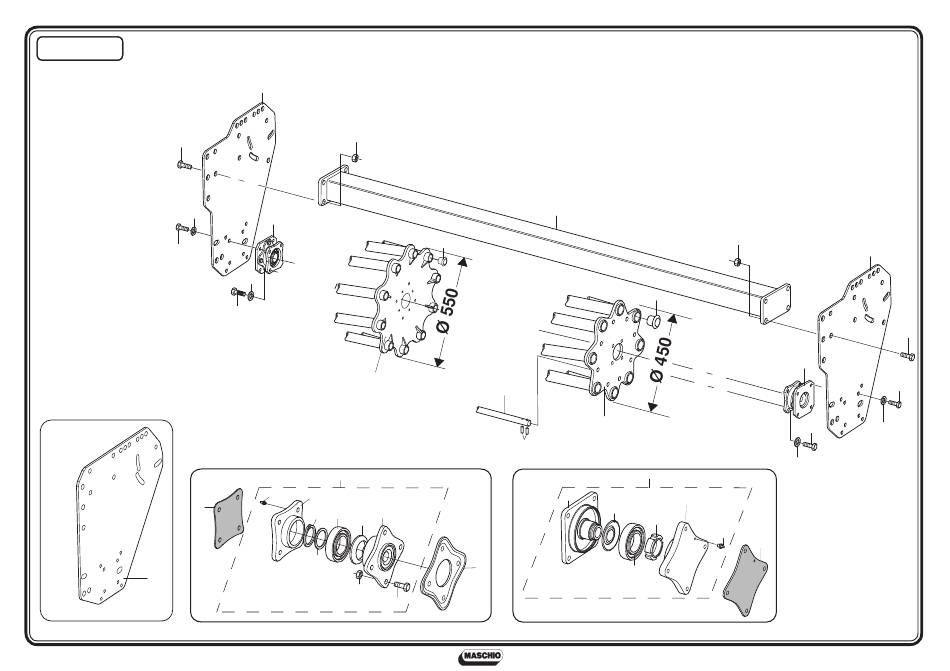 Ø 550

Ø 450

MASCHIO