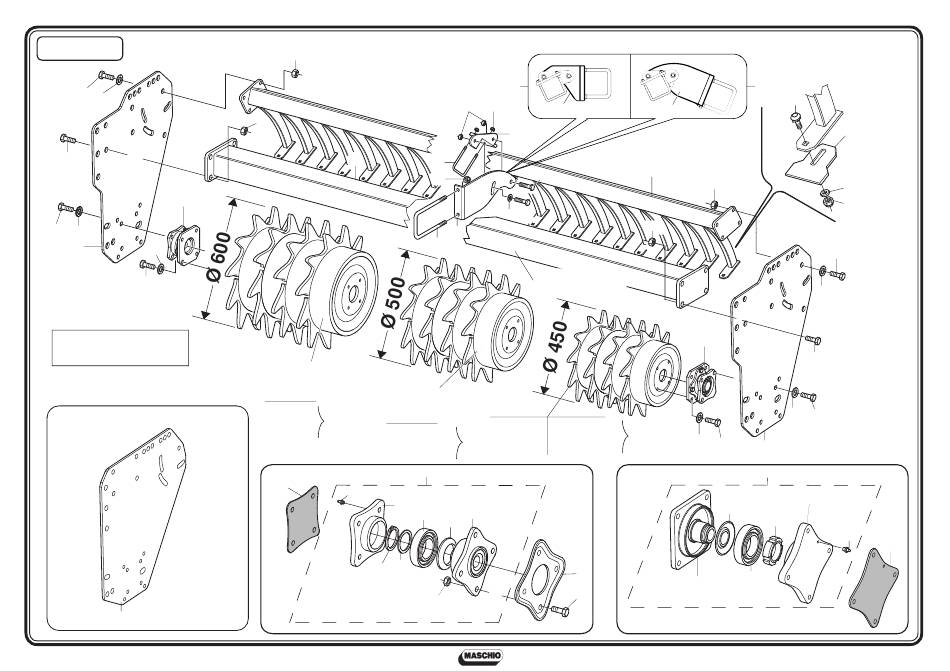 Ø 600
Ø 500
Ø 450
MASCHIO