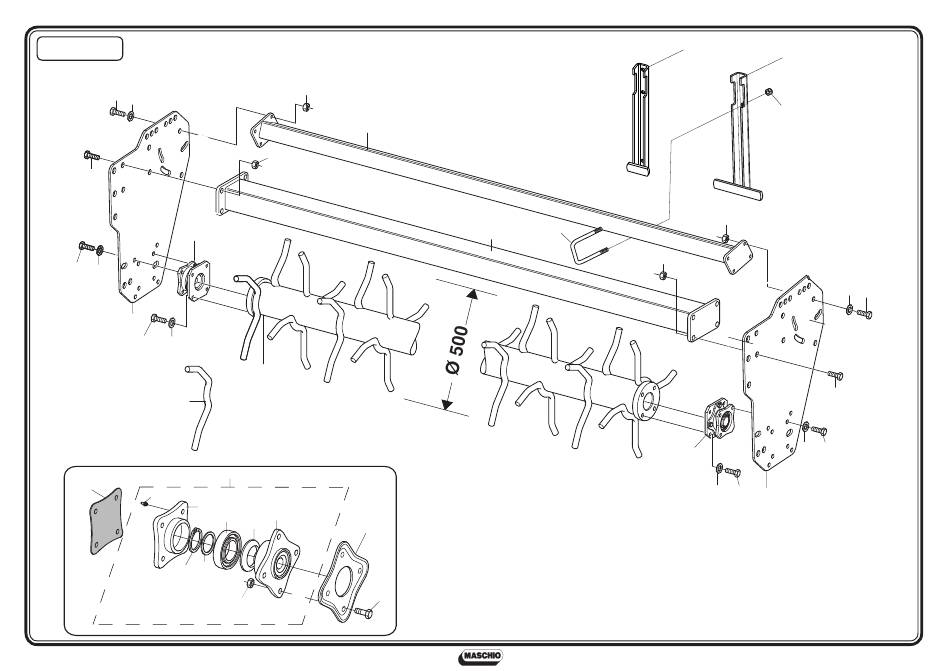 Ø 500

MASCHIO