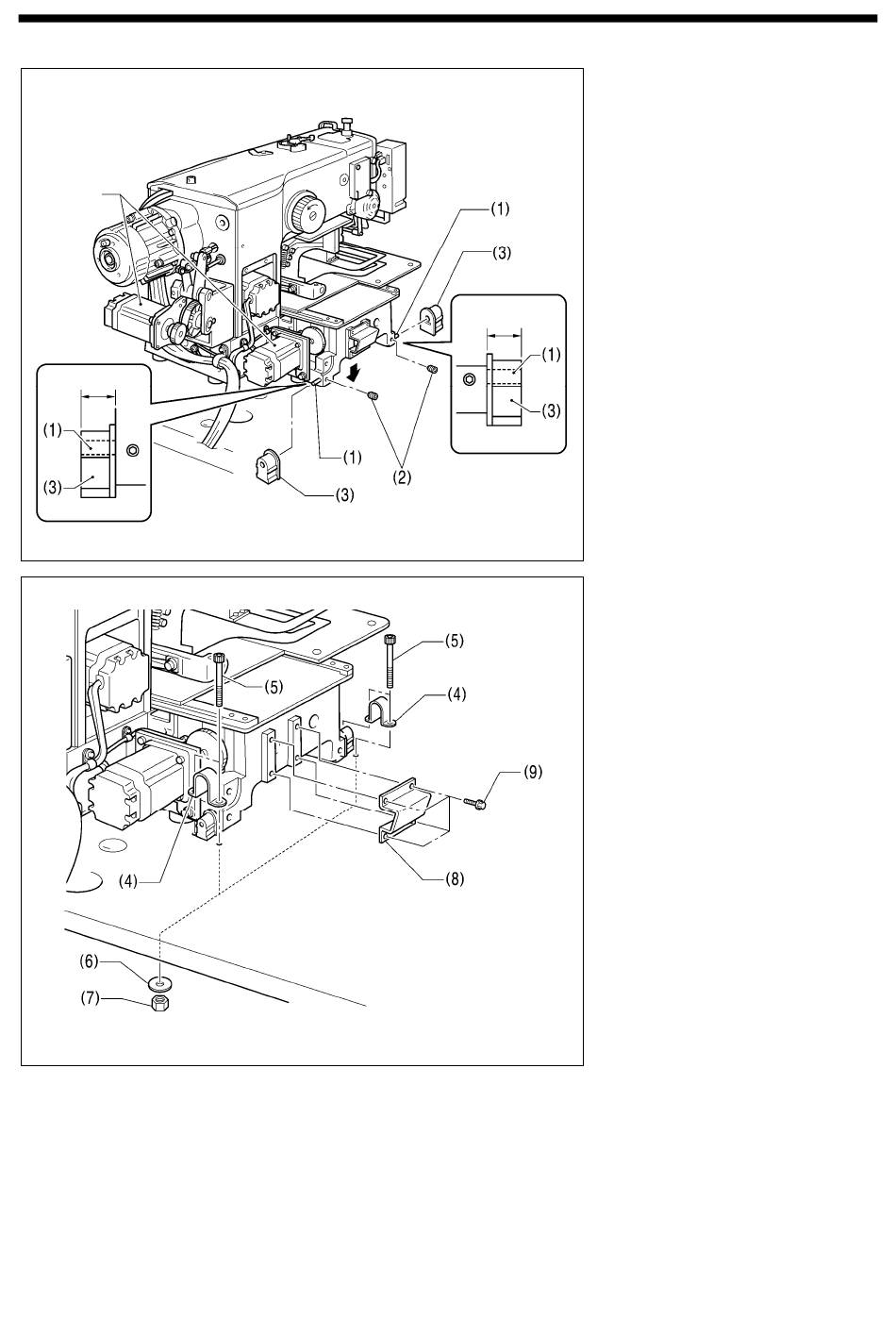 (1)
(3)
(1)
(3)
(1)
(3)
(1)
(2)
(3)

(5)
(5)
(4)
(9)
(4)
(8)
(6)
(7)