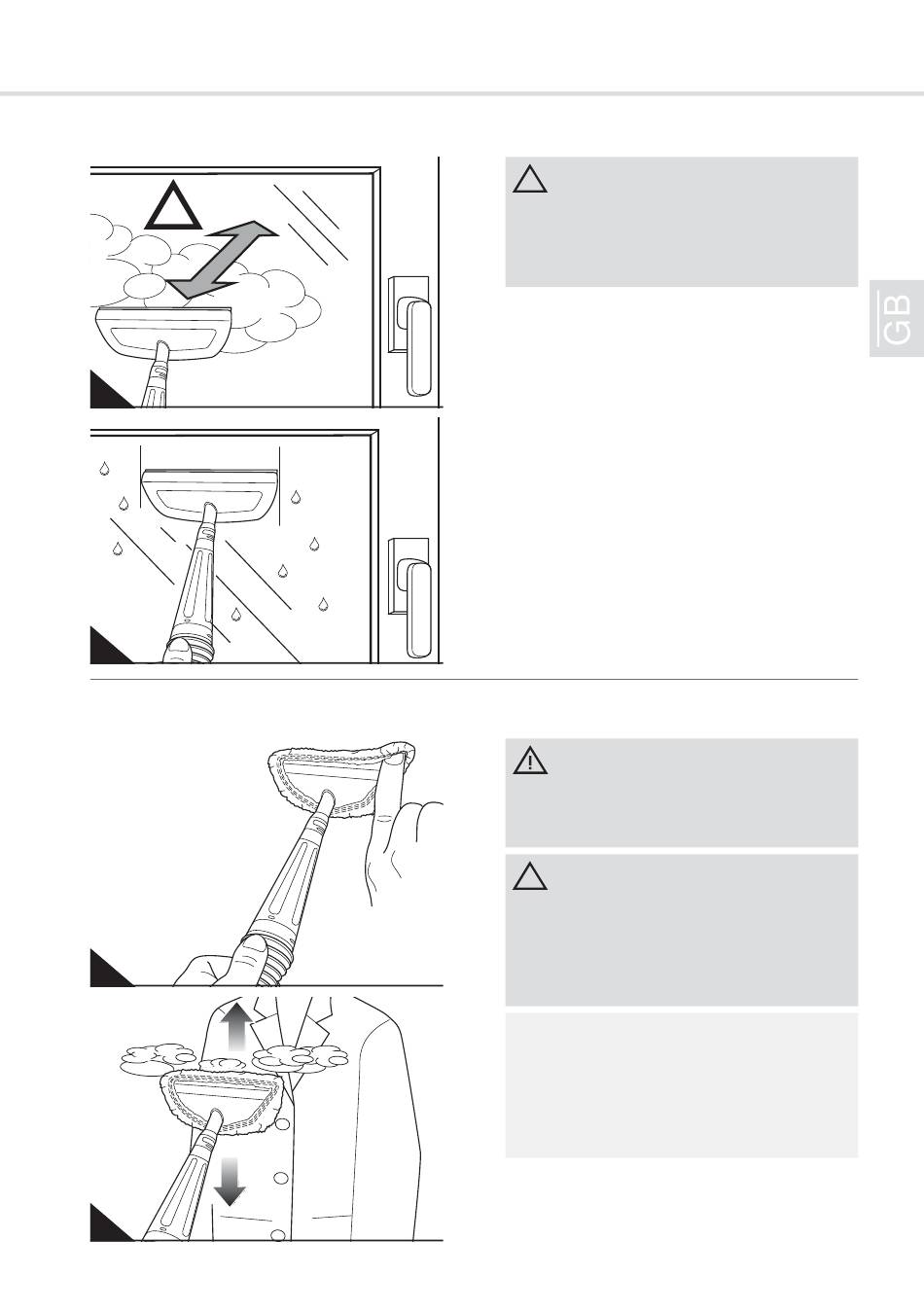 GB