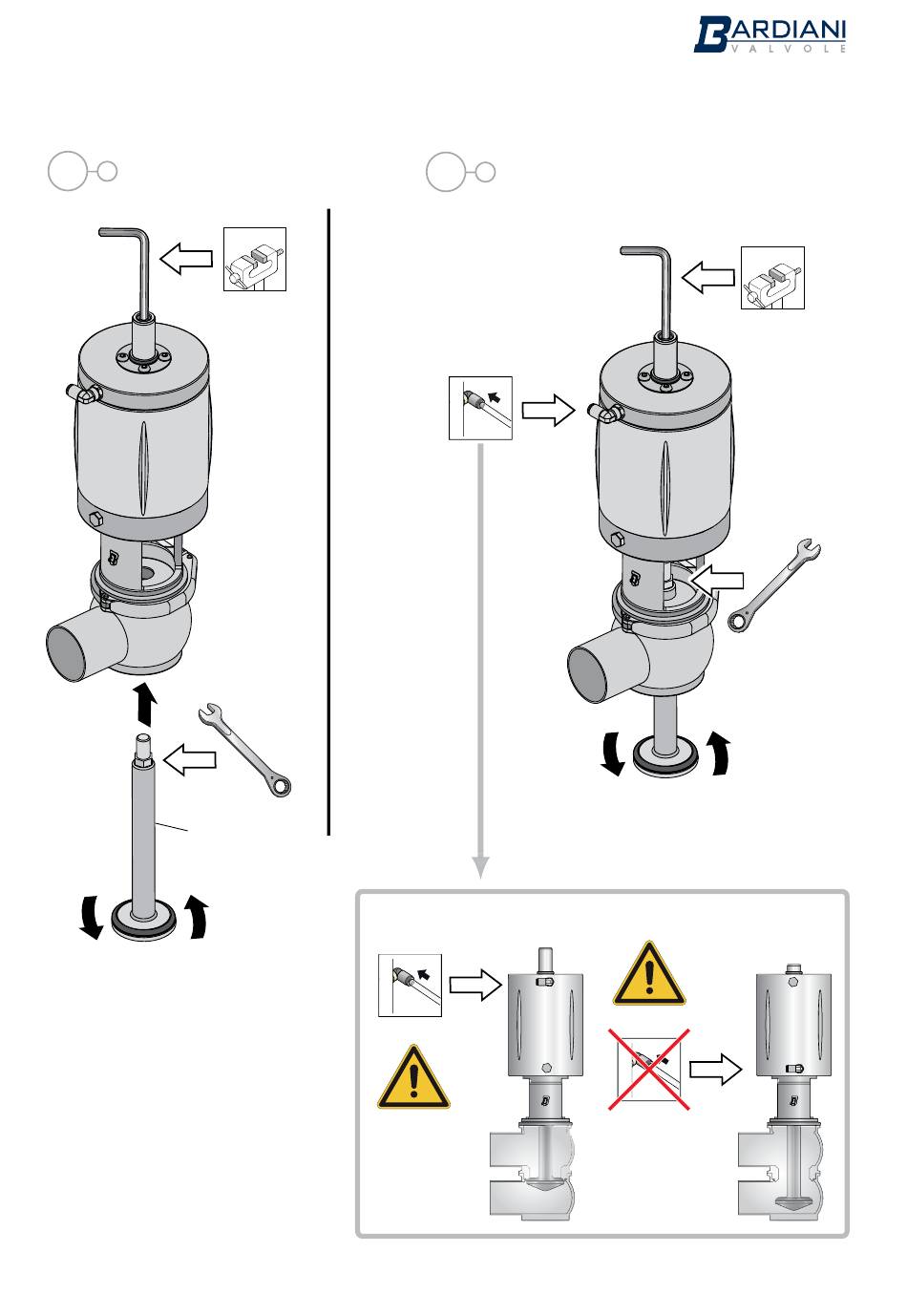 BARDIANI
VALVOLE