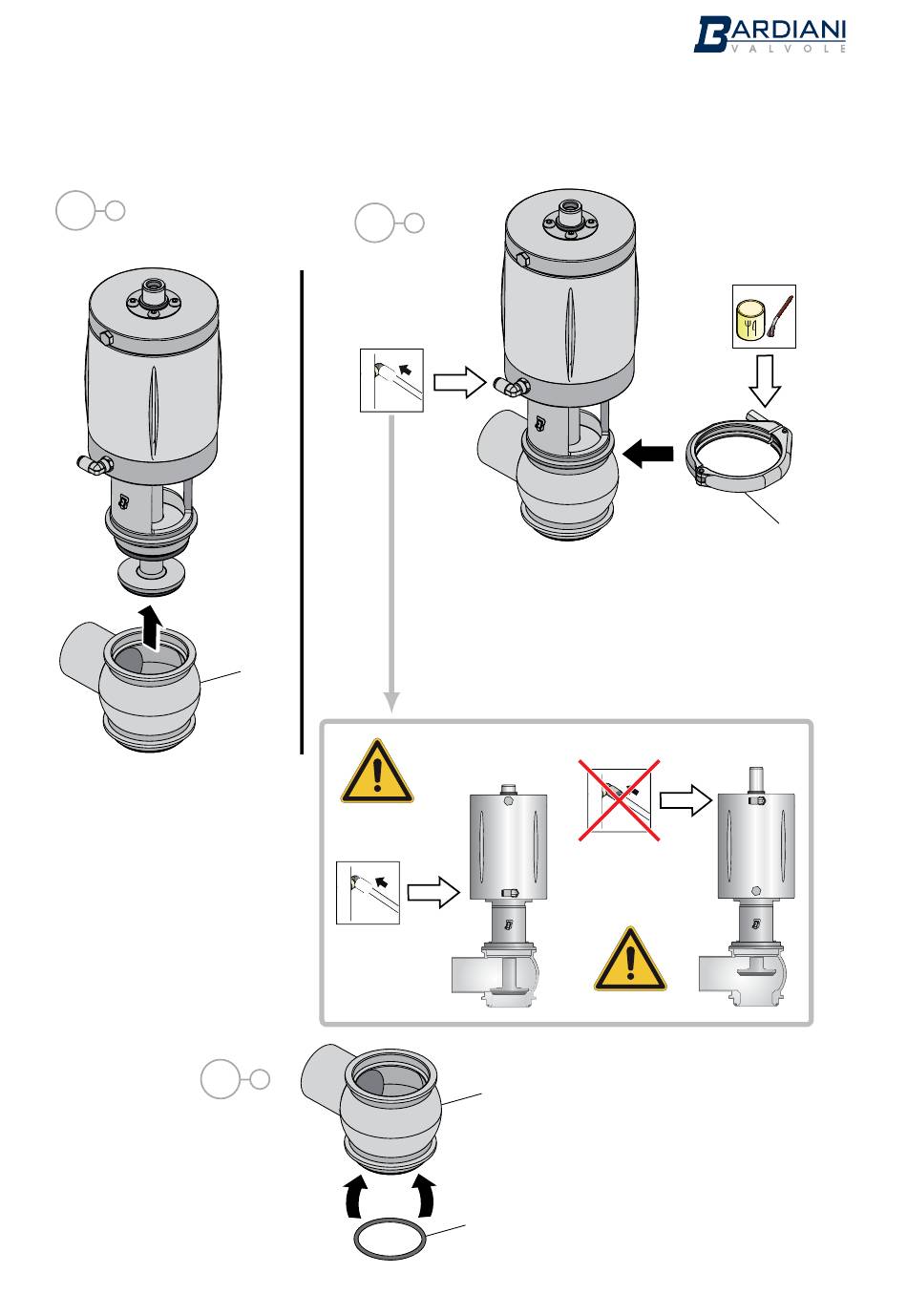 BARDIANI
VALVOLE