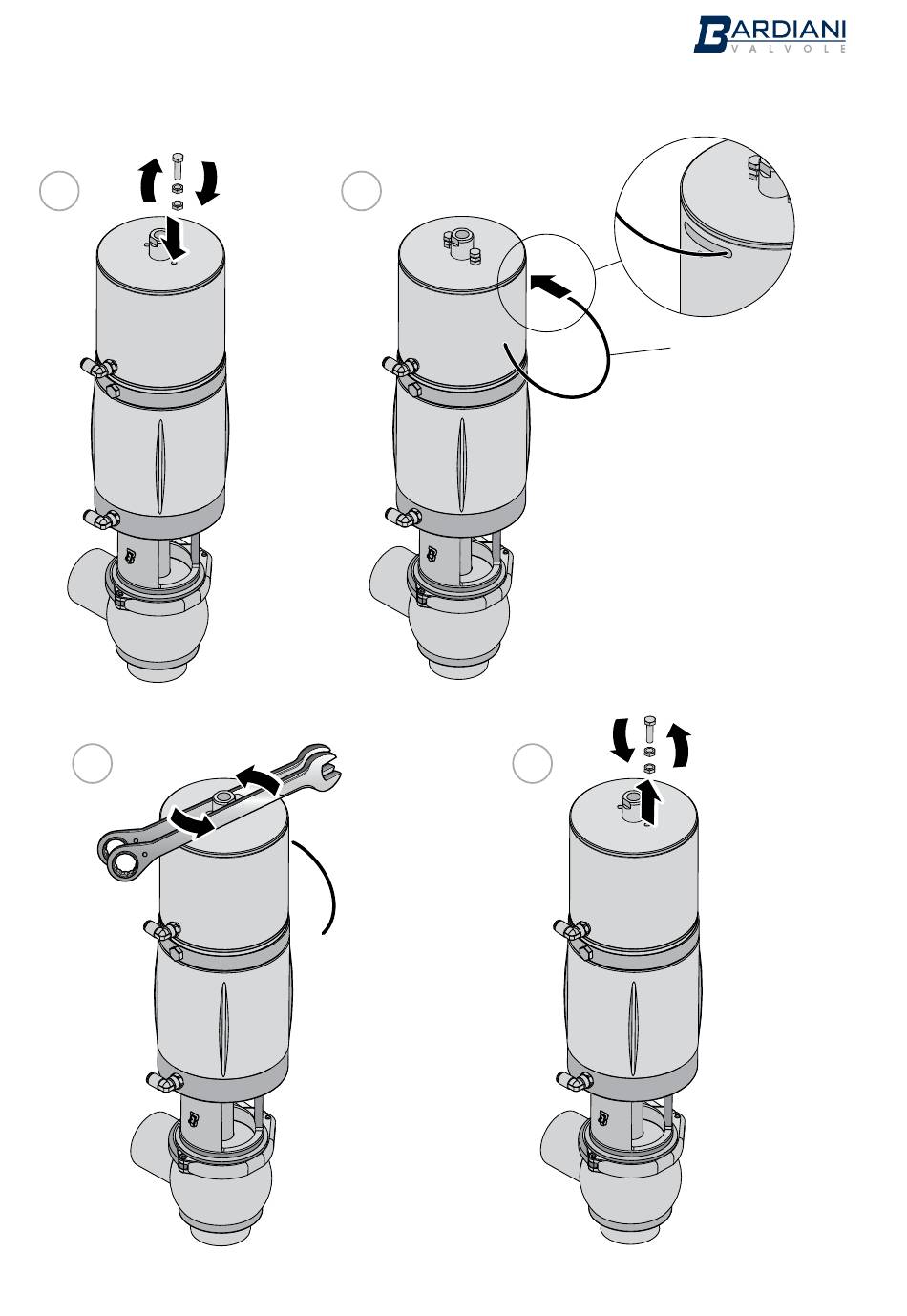 BARDIANI
VALVOLE