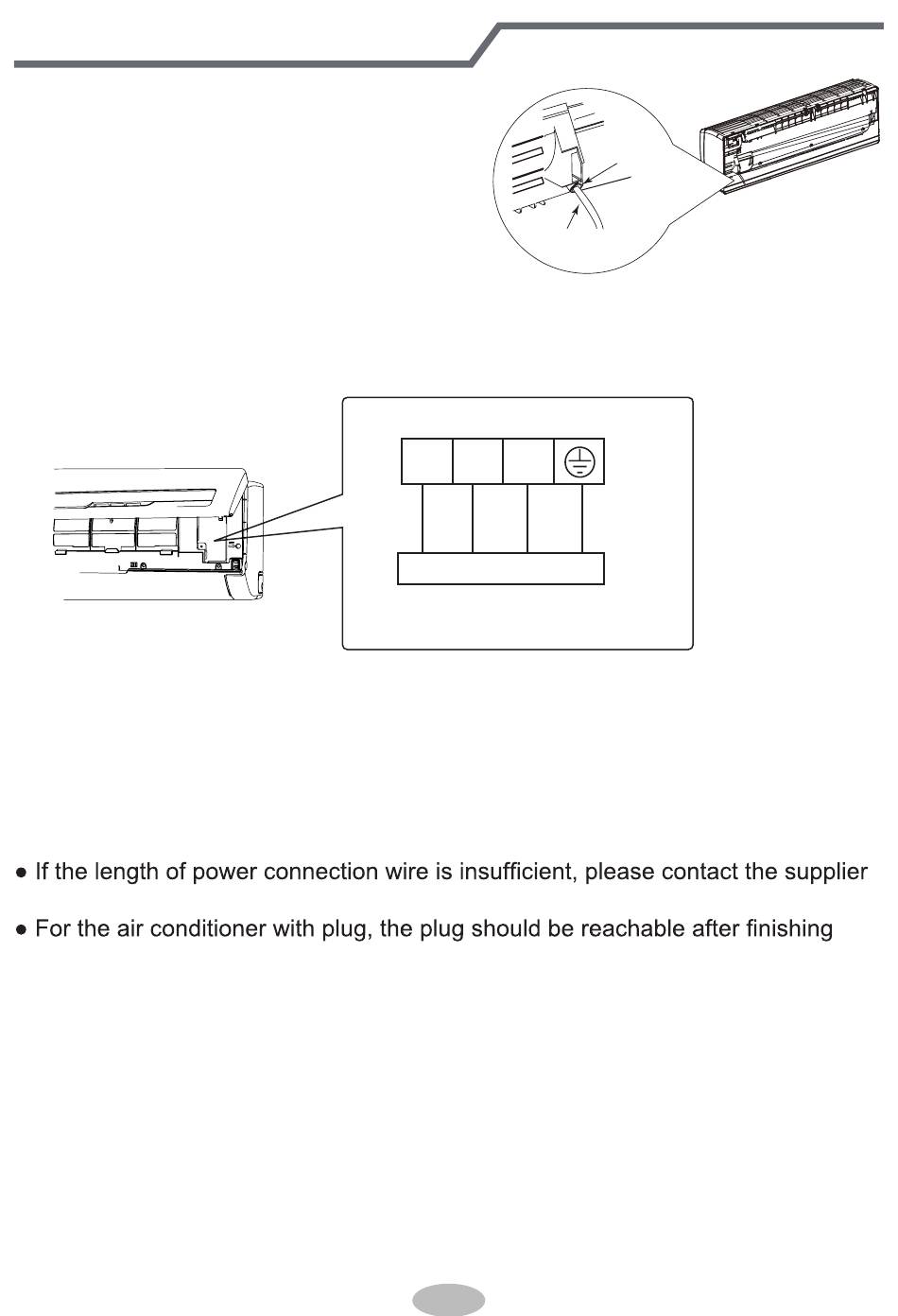 ● If the length of power connection wire is insufficient, please contact the supplier

● For the air conditioner with plug, the plug should be reachable after finishing