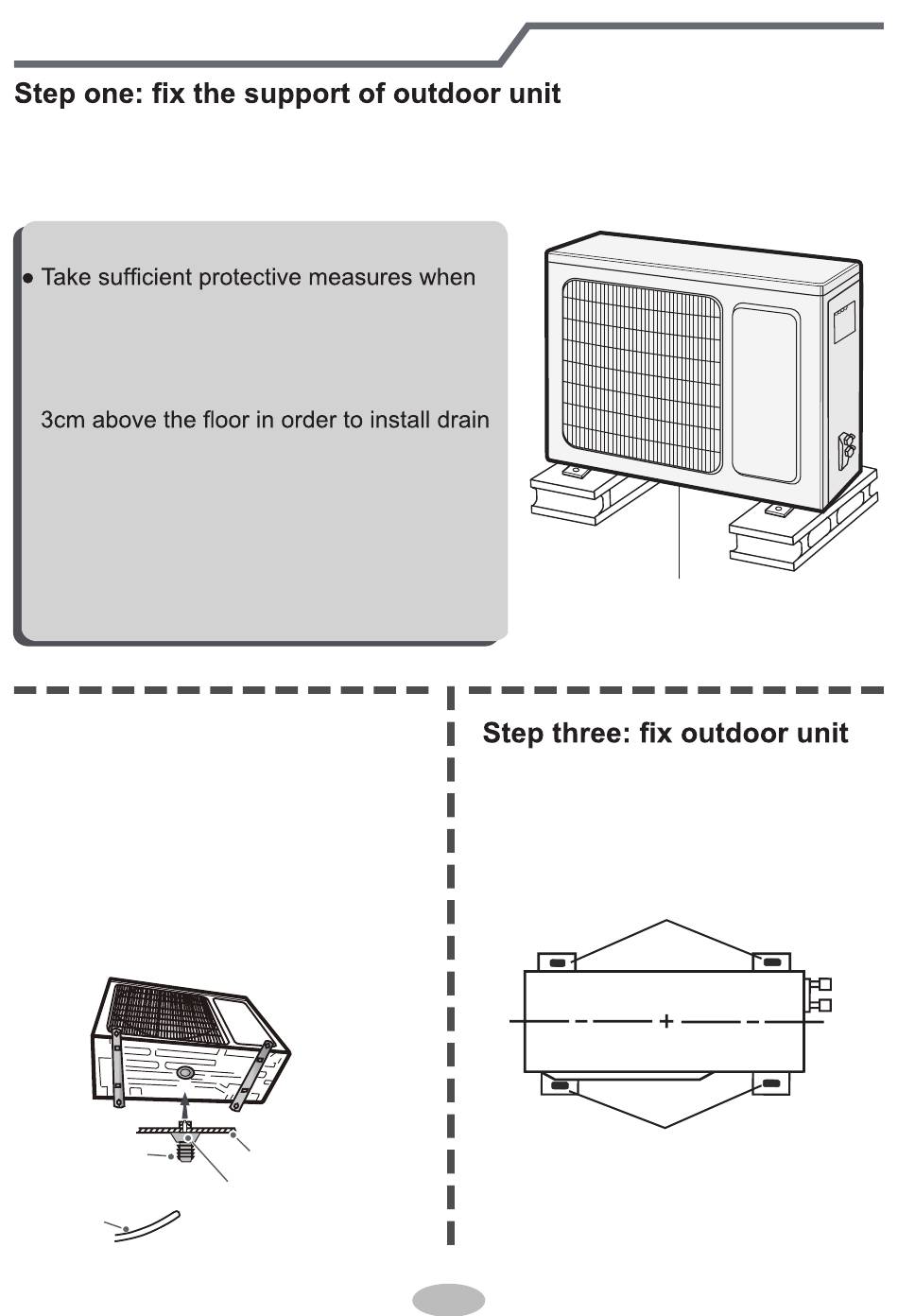 Step one: fix the support of outdoor unit

● Take sufficient protective measures when

3cm above the floor in order to install drain

Step three: fix outdoor unit