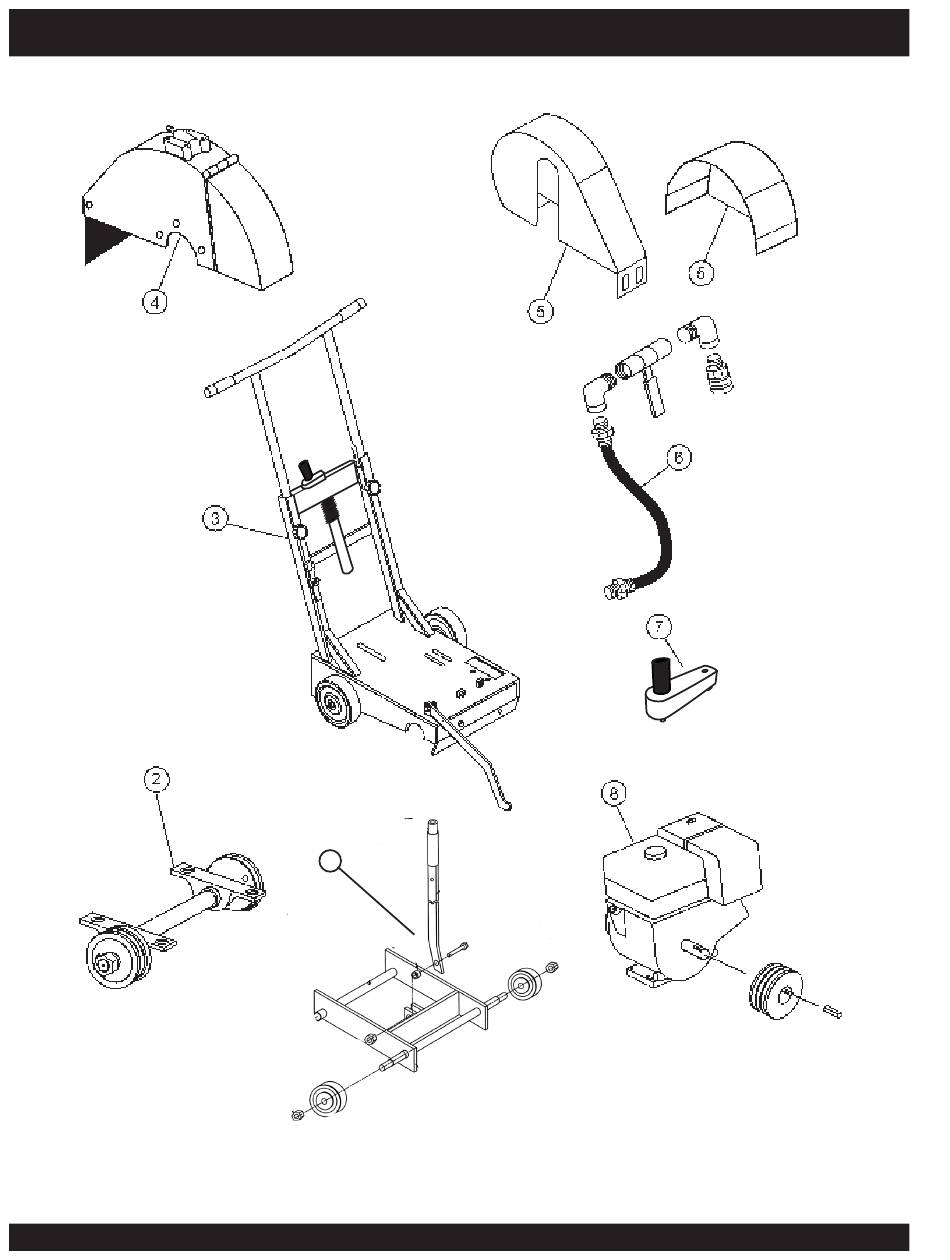 4

5

5

3

6

7

2

8