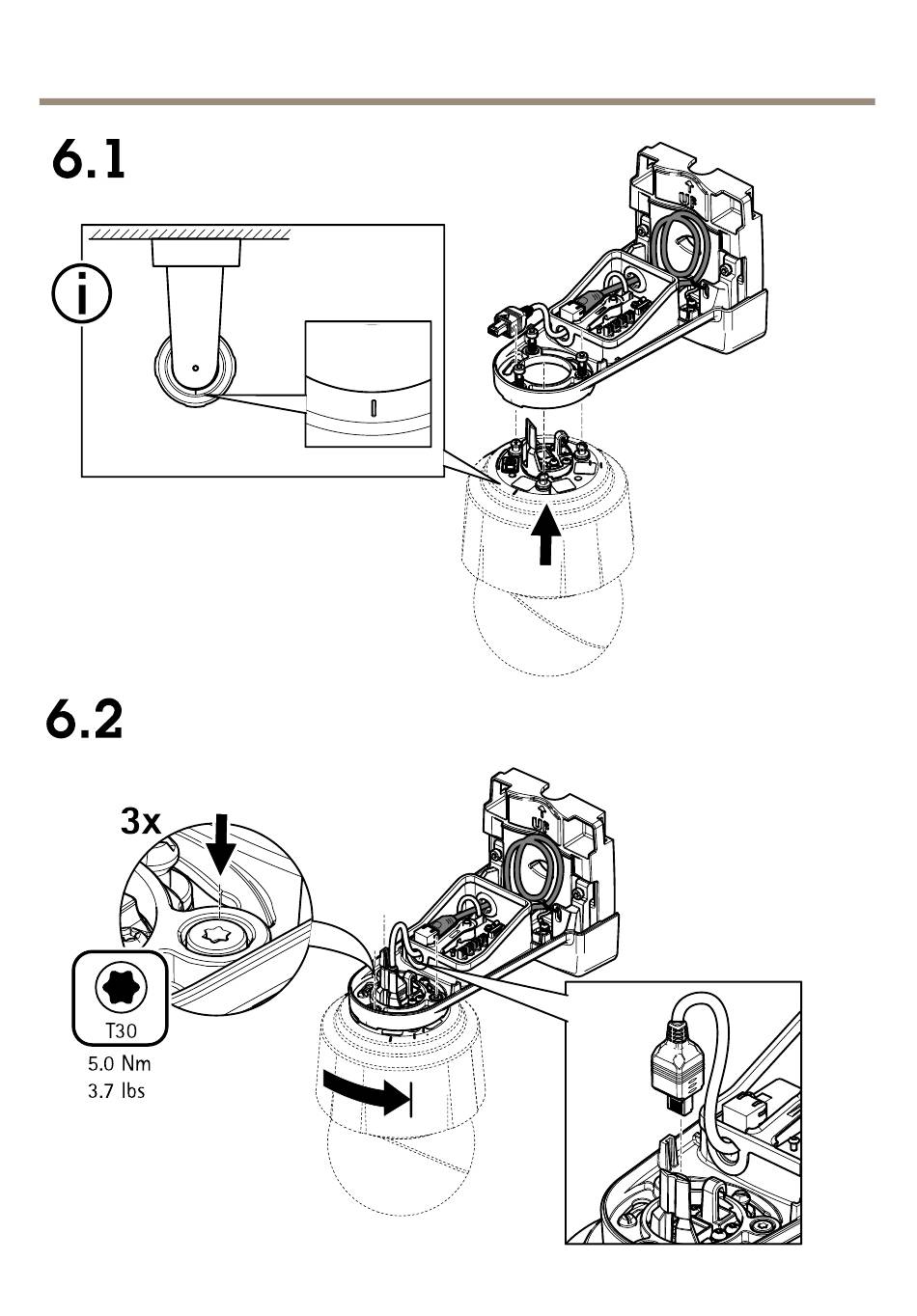 6.1

UP

6.2

3x

UP

T30
5.0 Nm
3.7 lbs