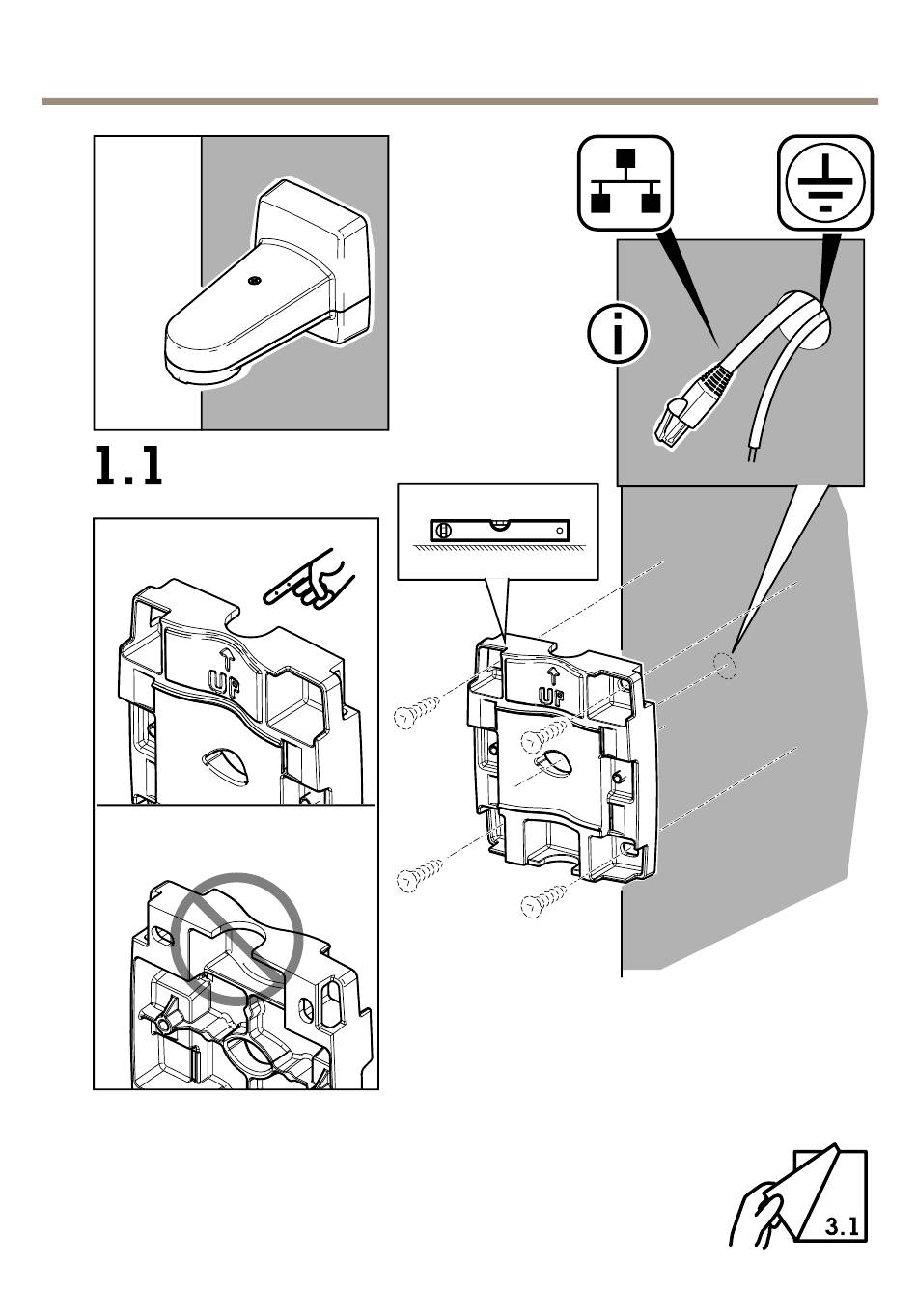 1.1

UP

UP

3.1