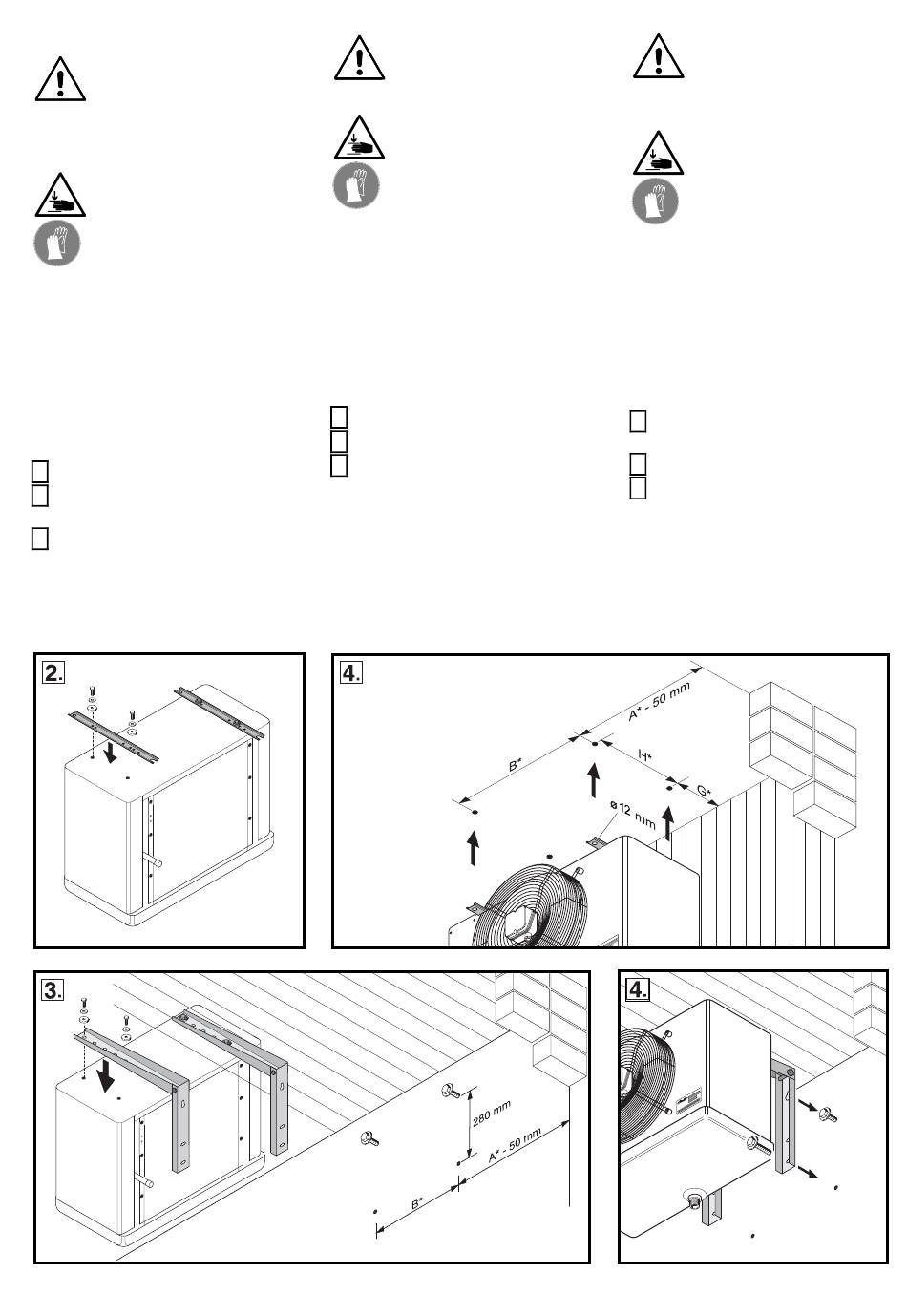 2.

4.

A* - 50 mm

B*

H*

G*

ø12 mm

3.

280 mm

A* - 50 mm

B*

4.