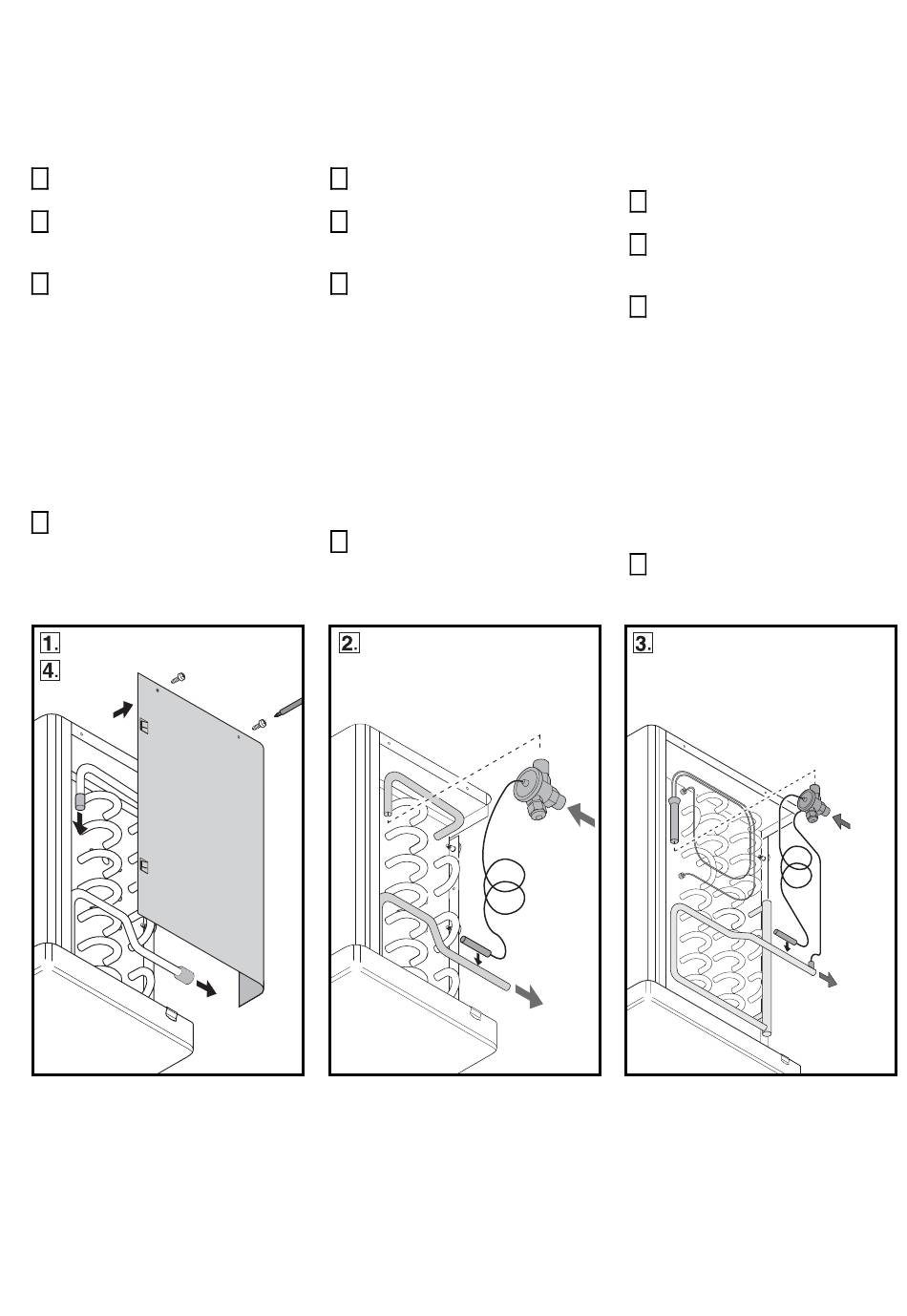 1.
4.

2.

3.