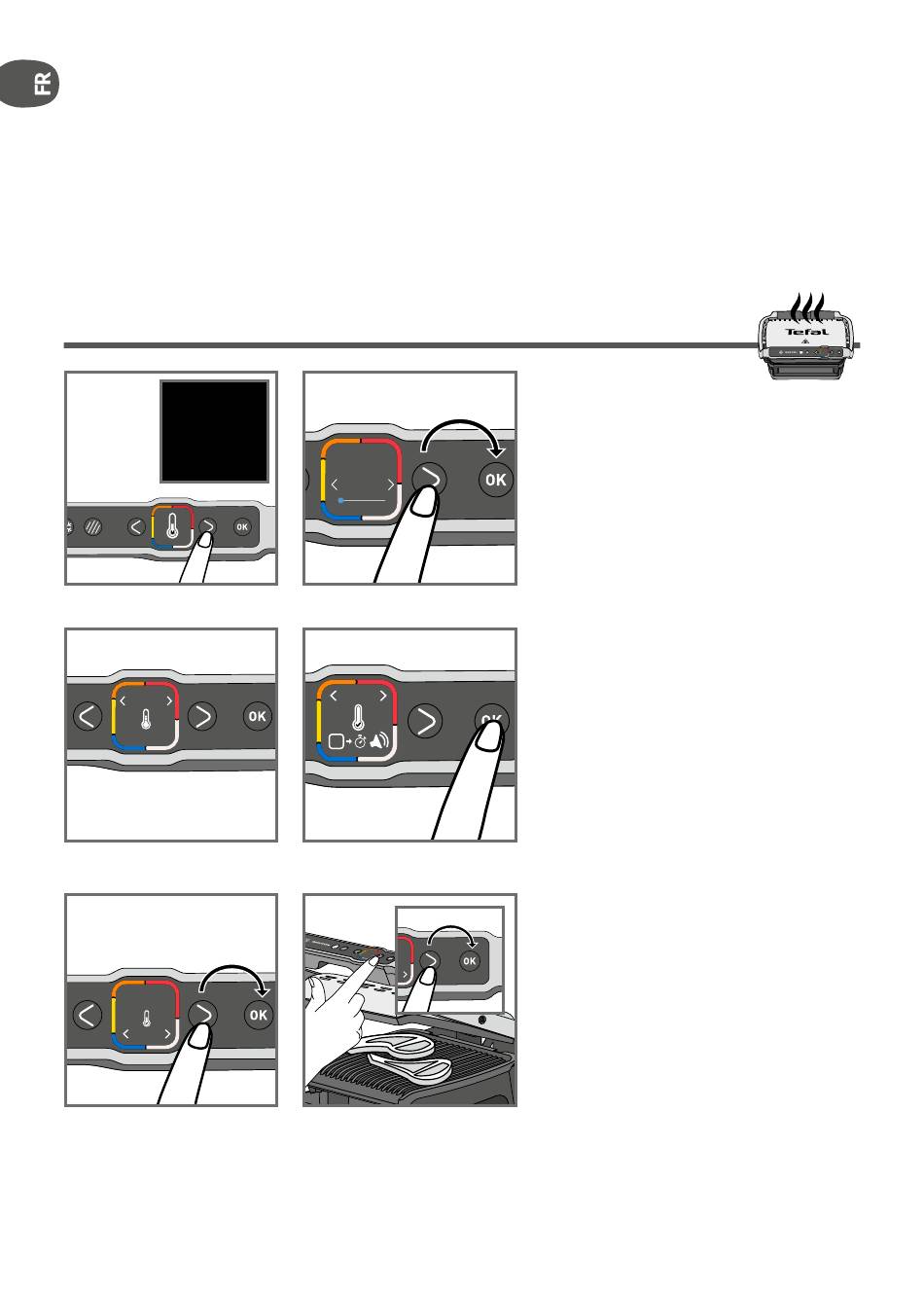 FR

Tefal

OK

OK

OK

OK

OK

OK