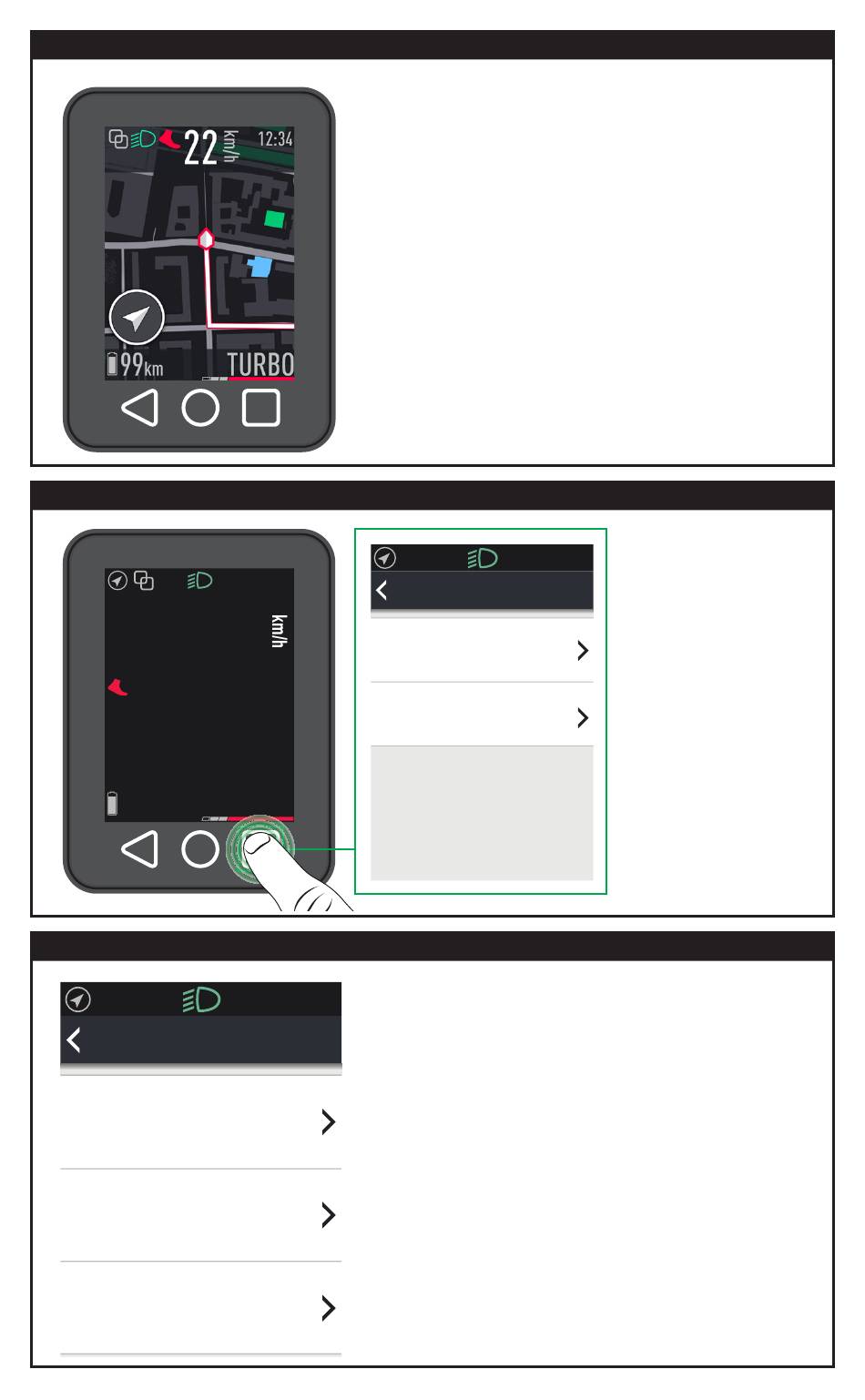 22 km/h 12:34

99km TURBO

km/h