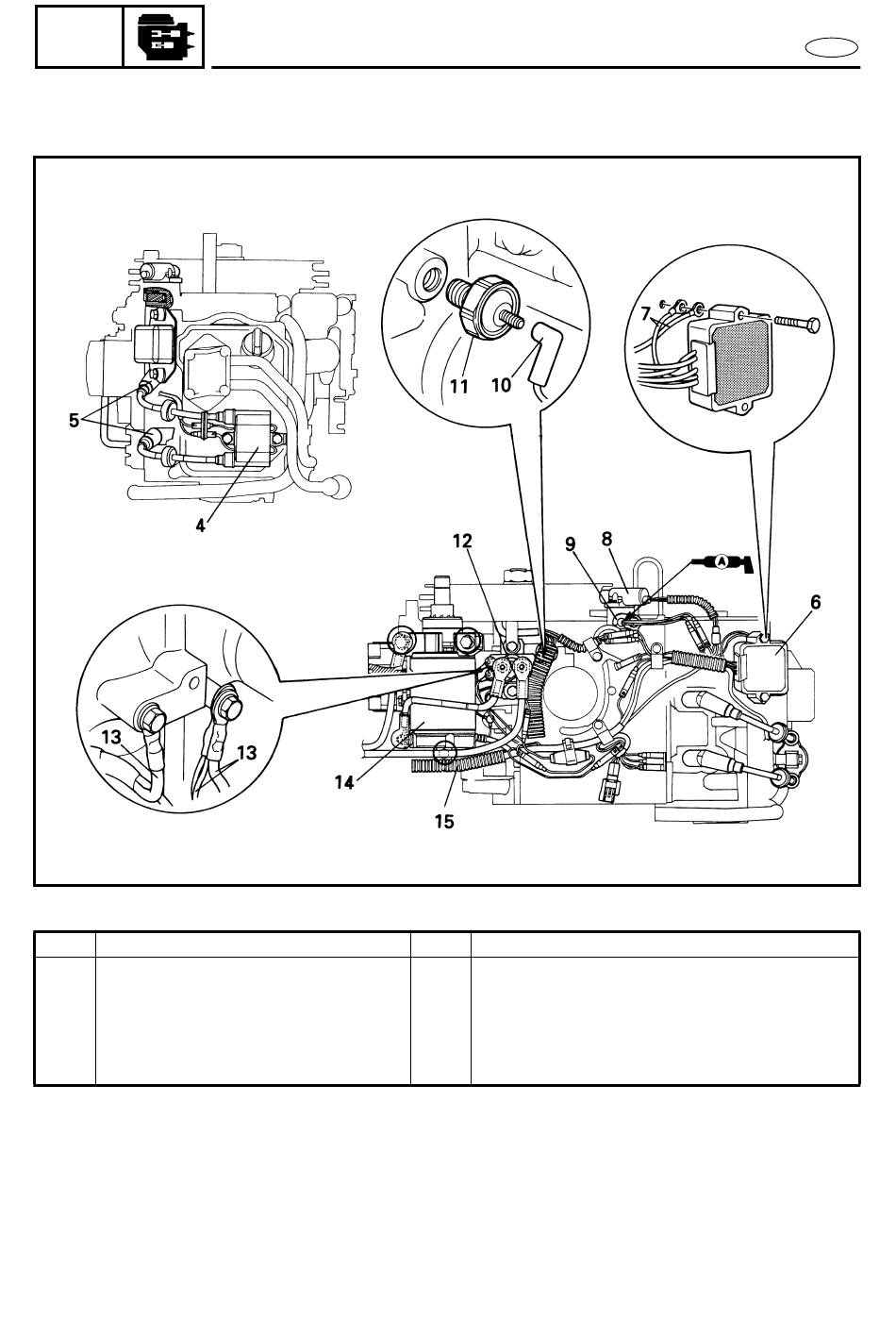 5

4

11

10

7

12

9

8

A

6

13

13

14

15