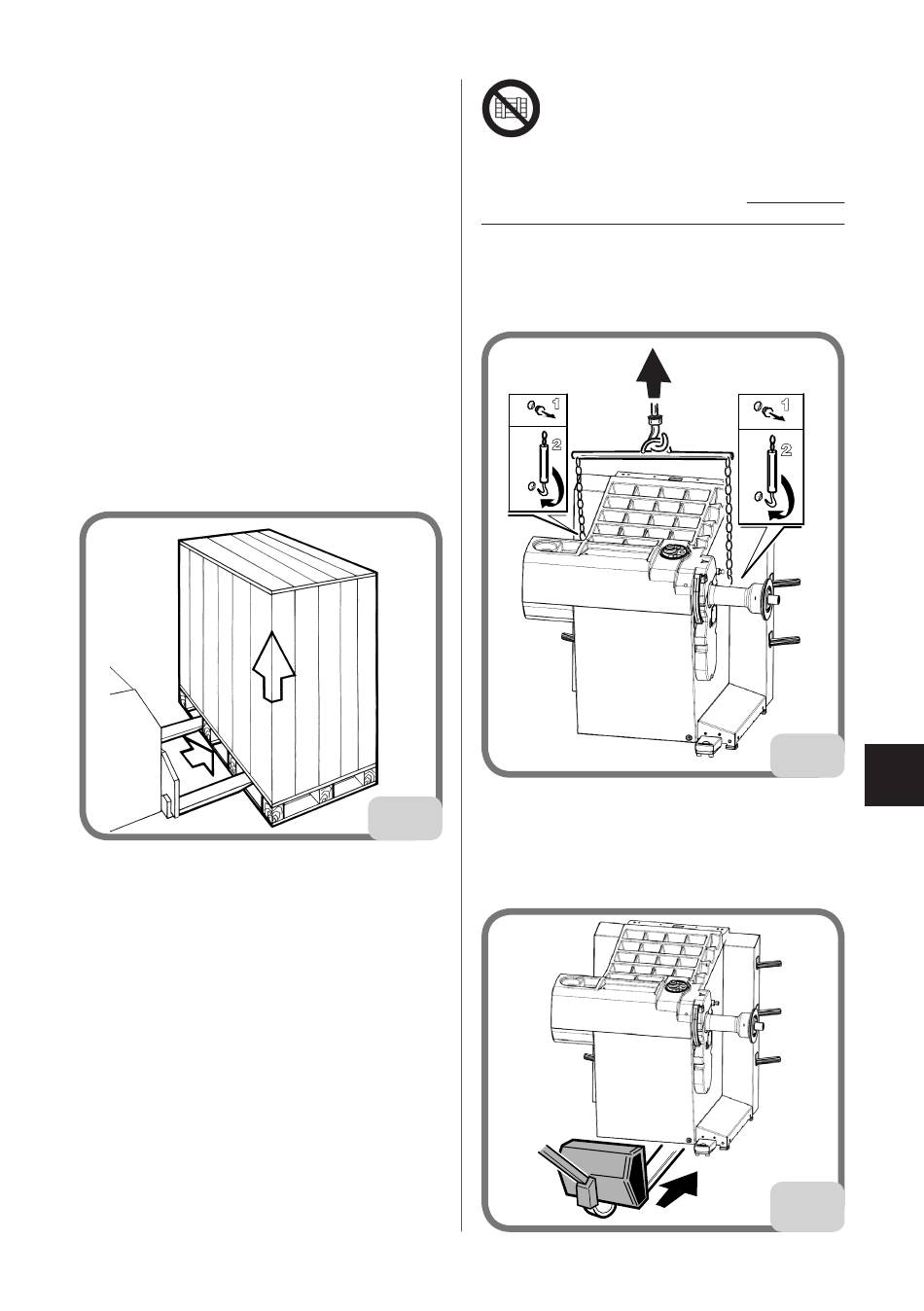 1

2

1

2