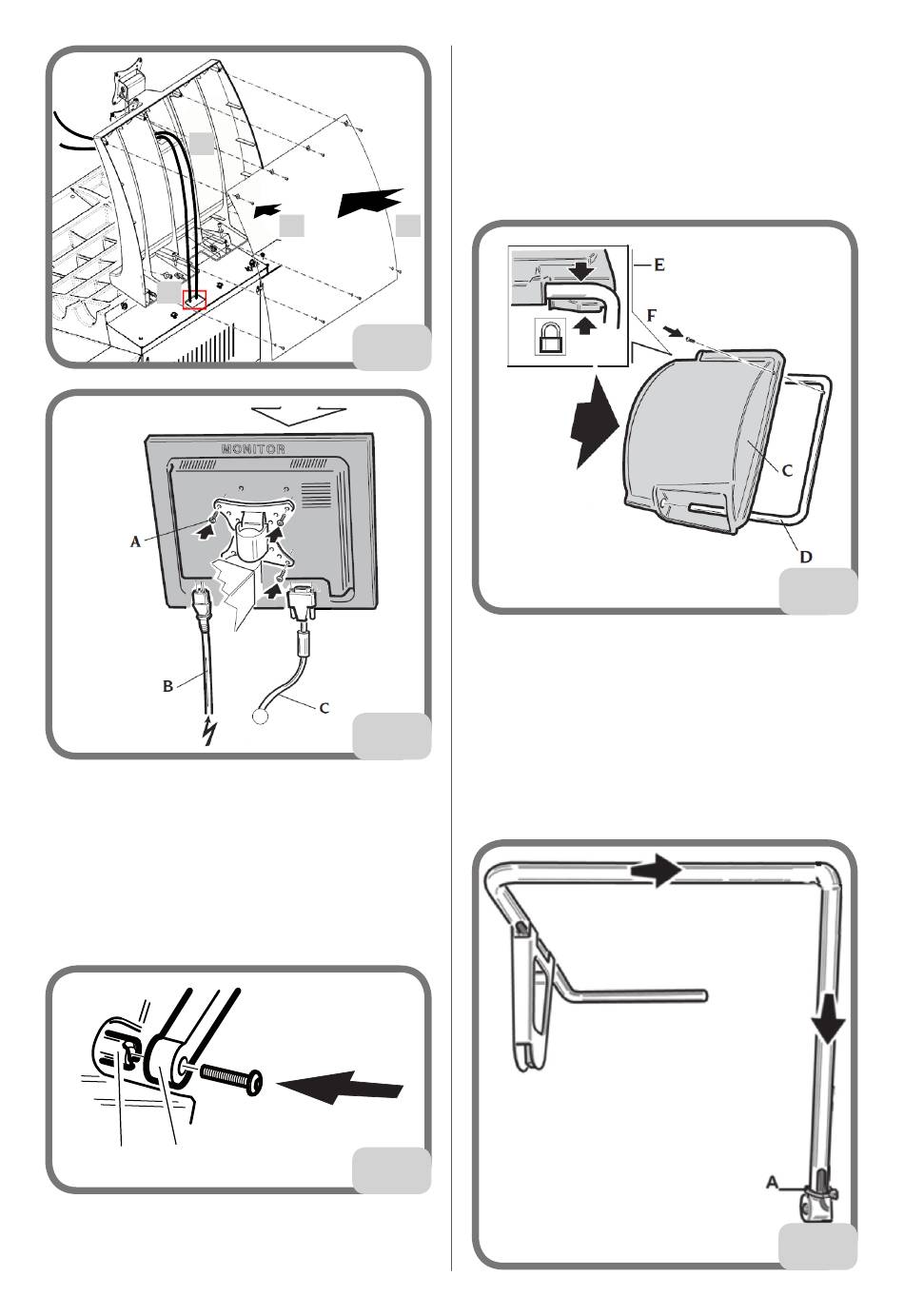 MONITOR

A

B

C

E

F

C

D

A