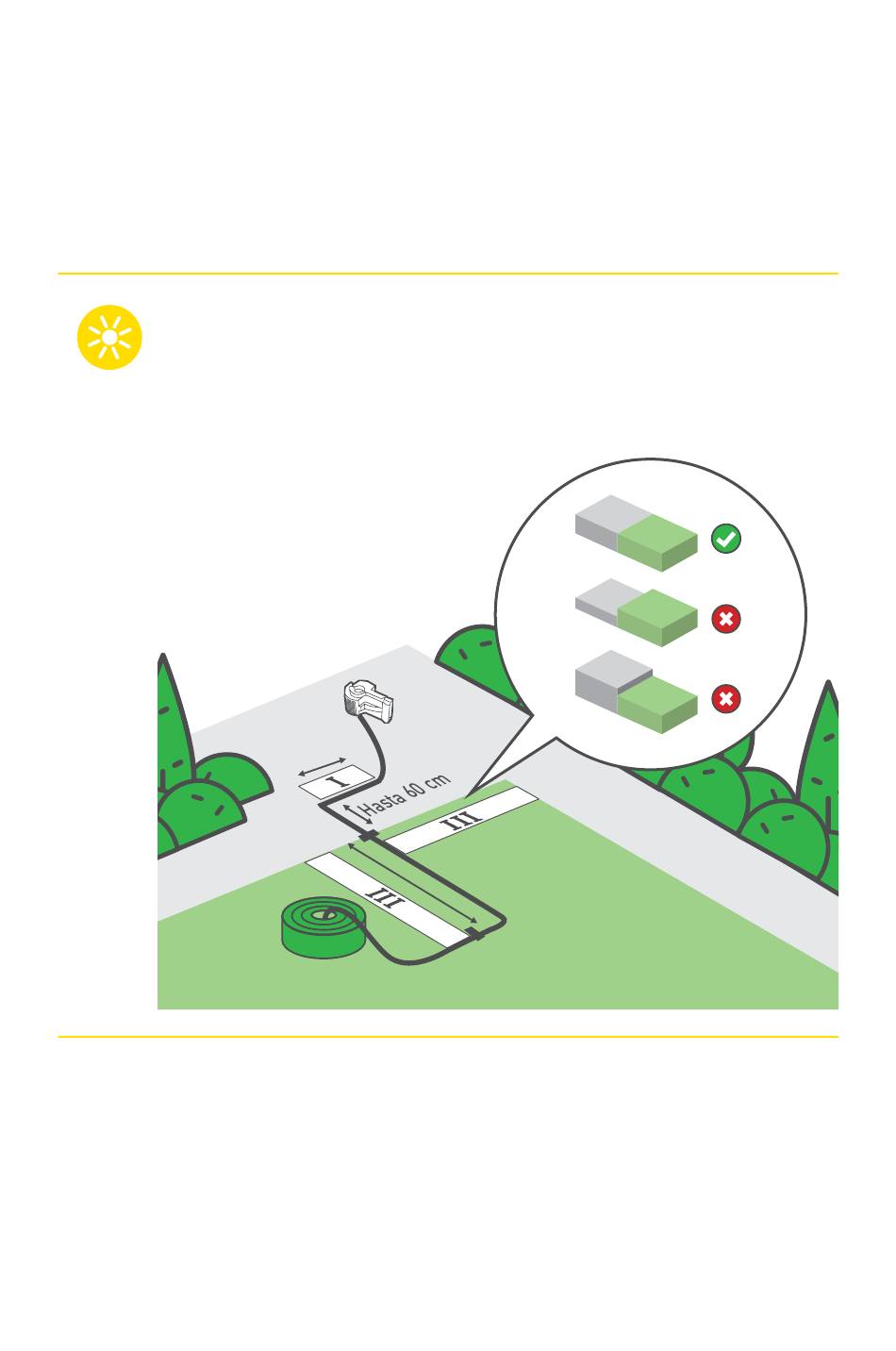 I

Hasta 60 cm

III

III