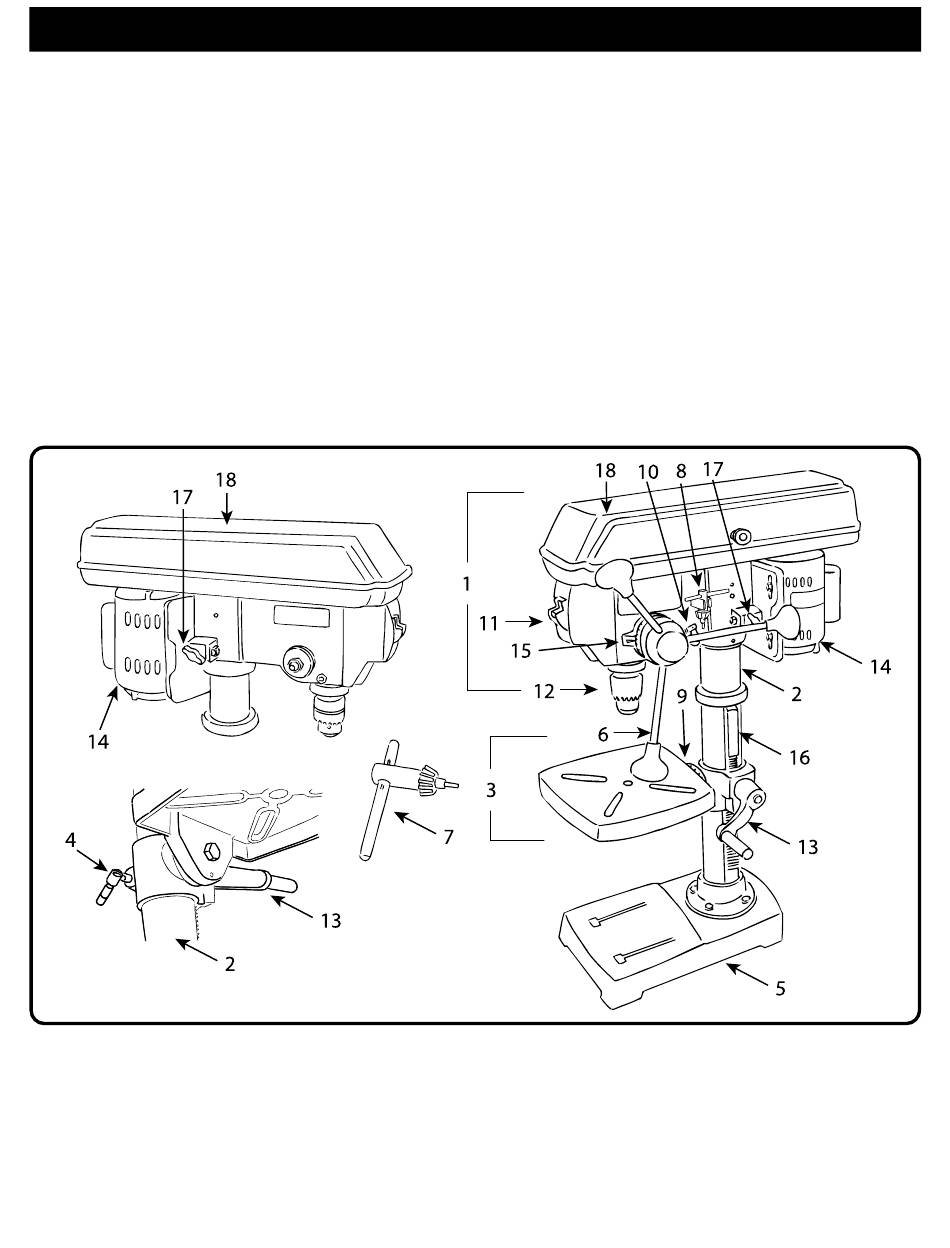 18
17
14
4
13
2
7
18 10 8 17
1
11
15
14
12
2
9
6
16
3
13
5