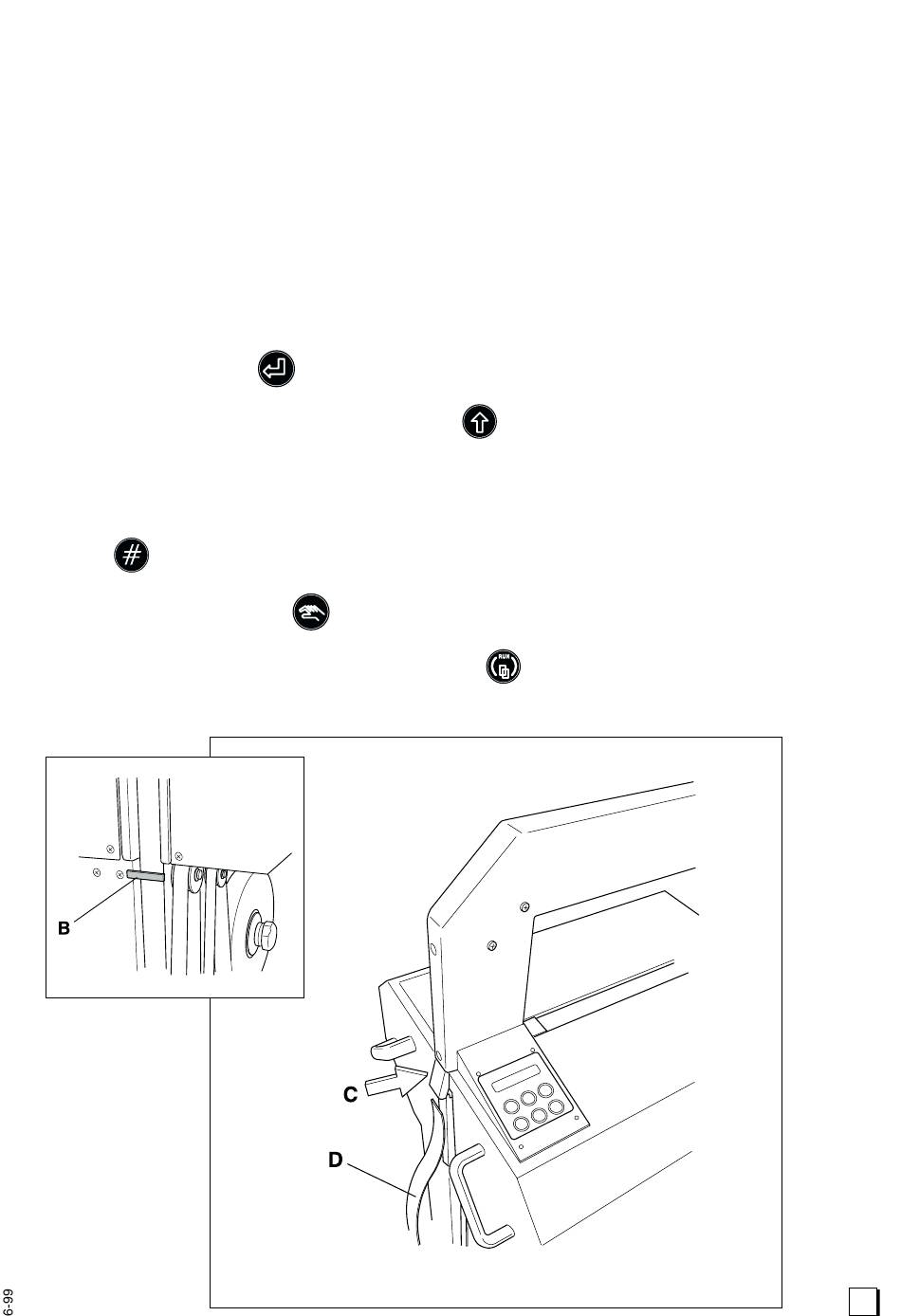 RUN

B

C

D

6-99