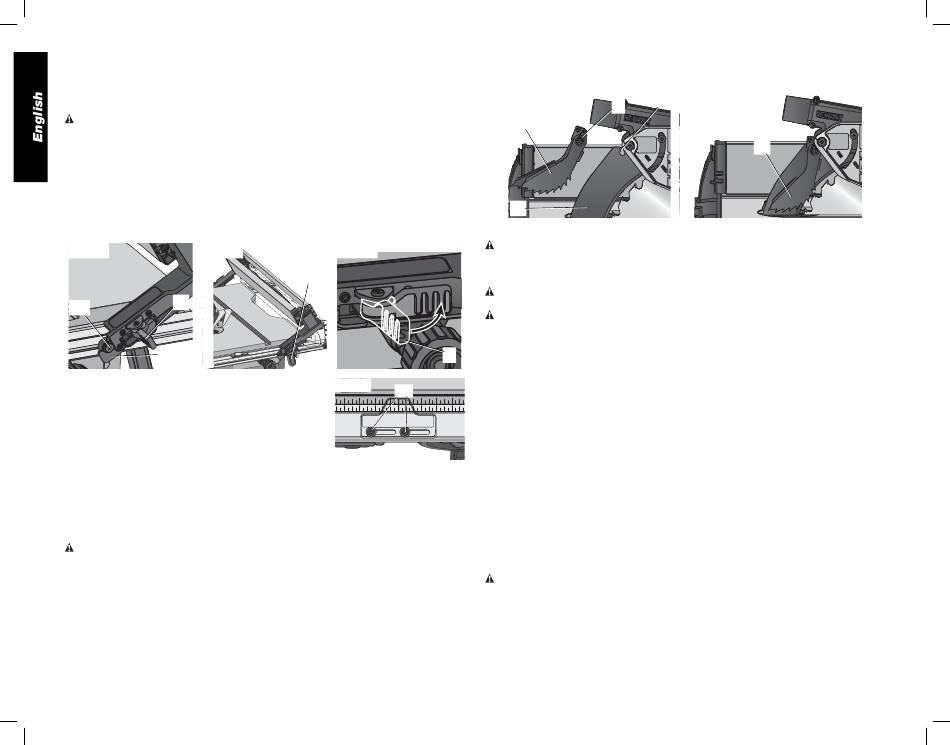 English