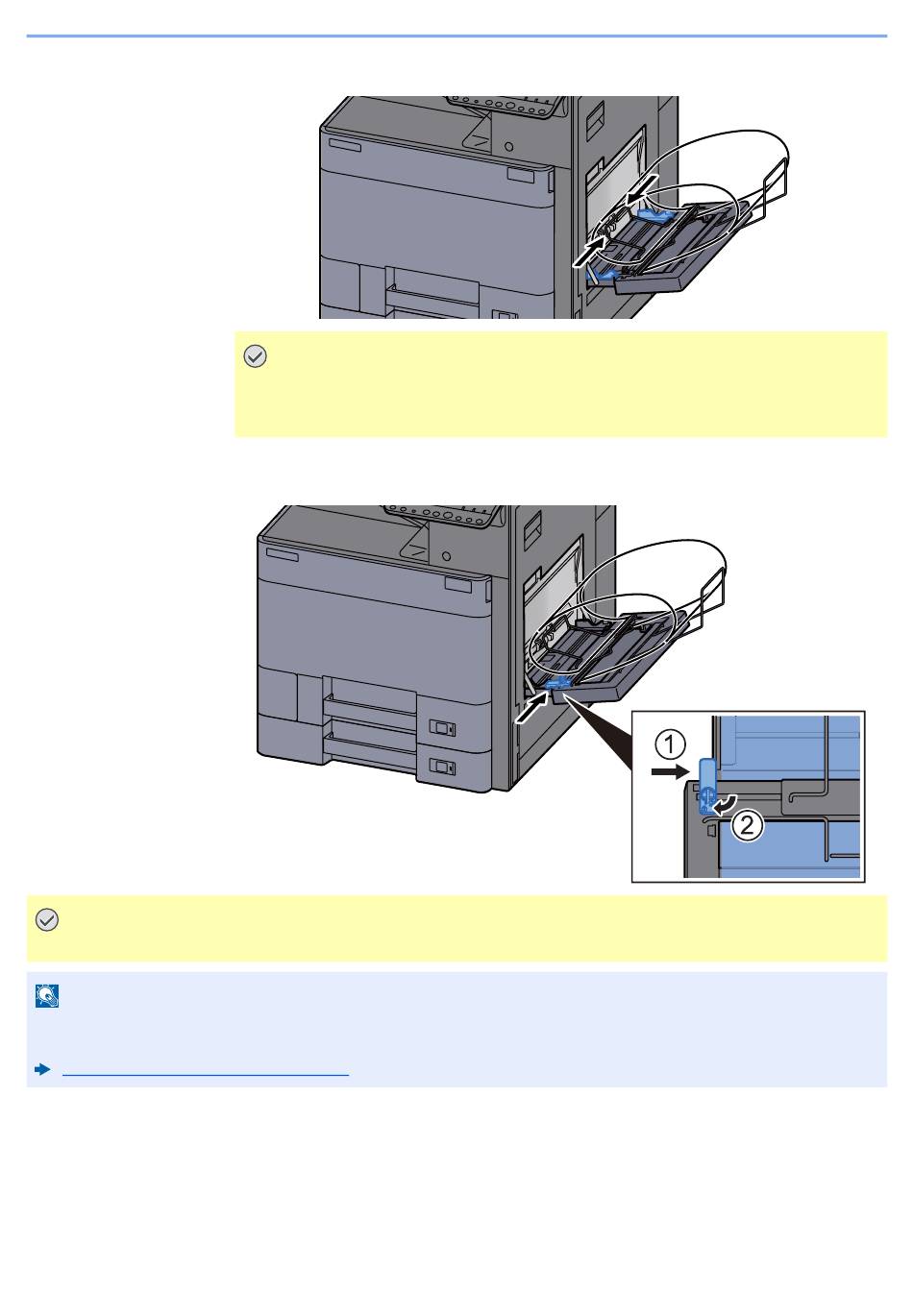 ①

②