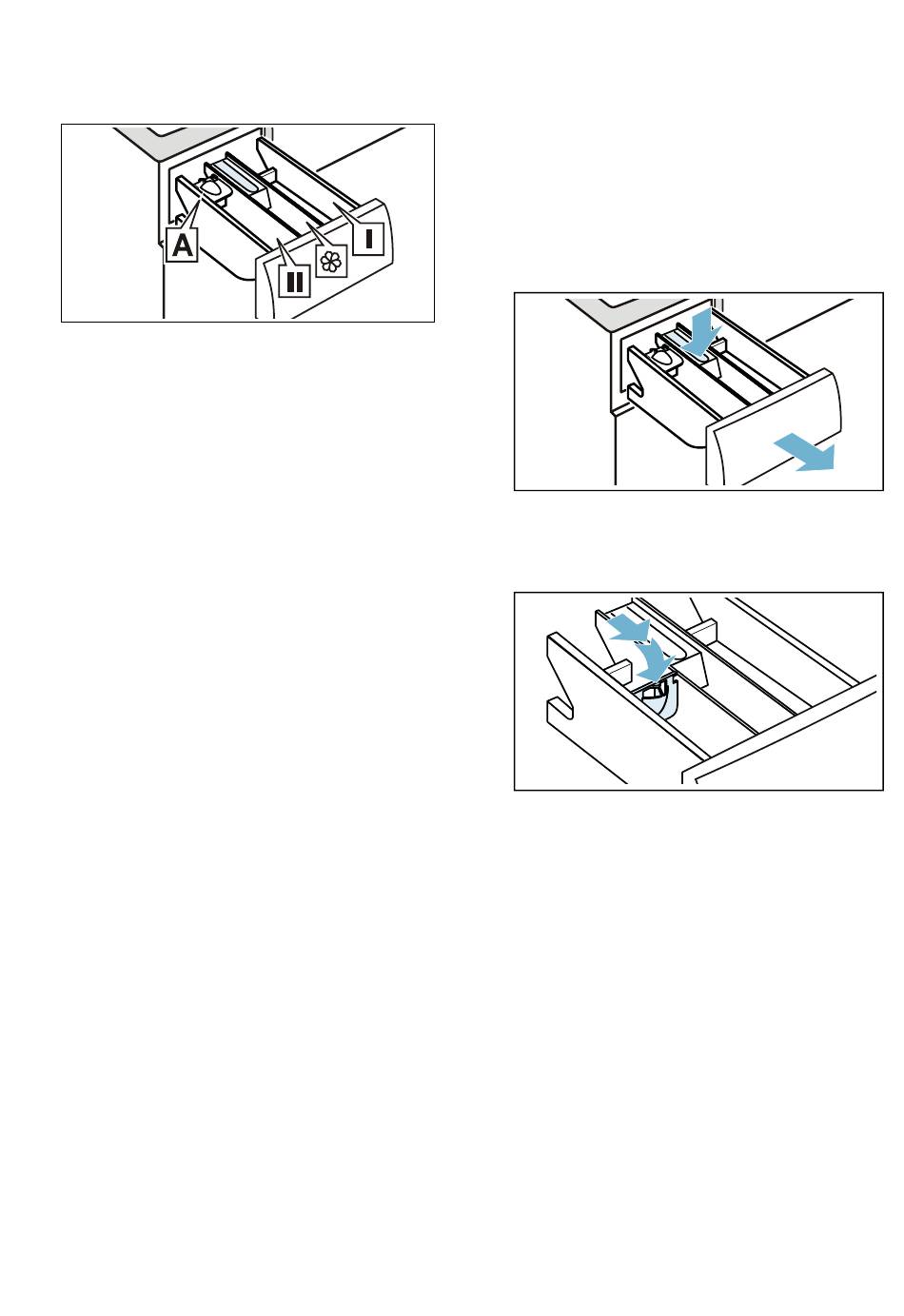 A

II

I