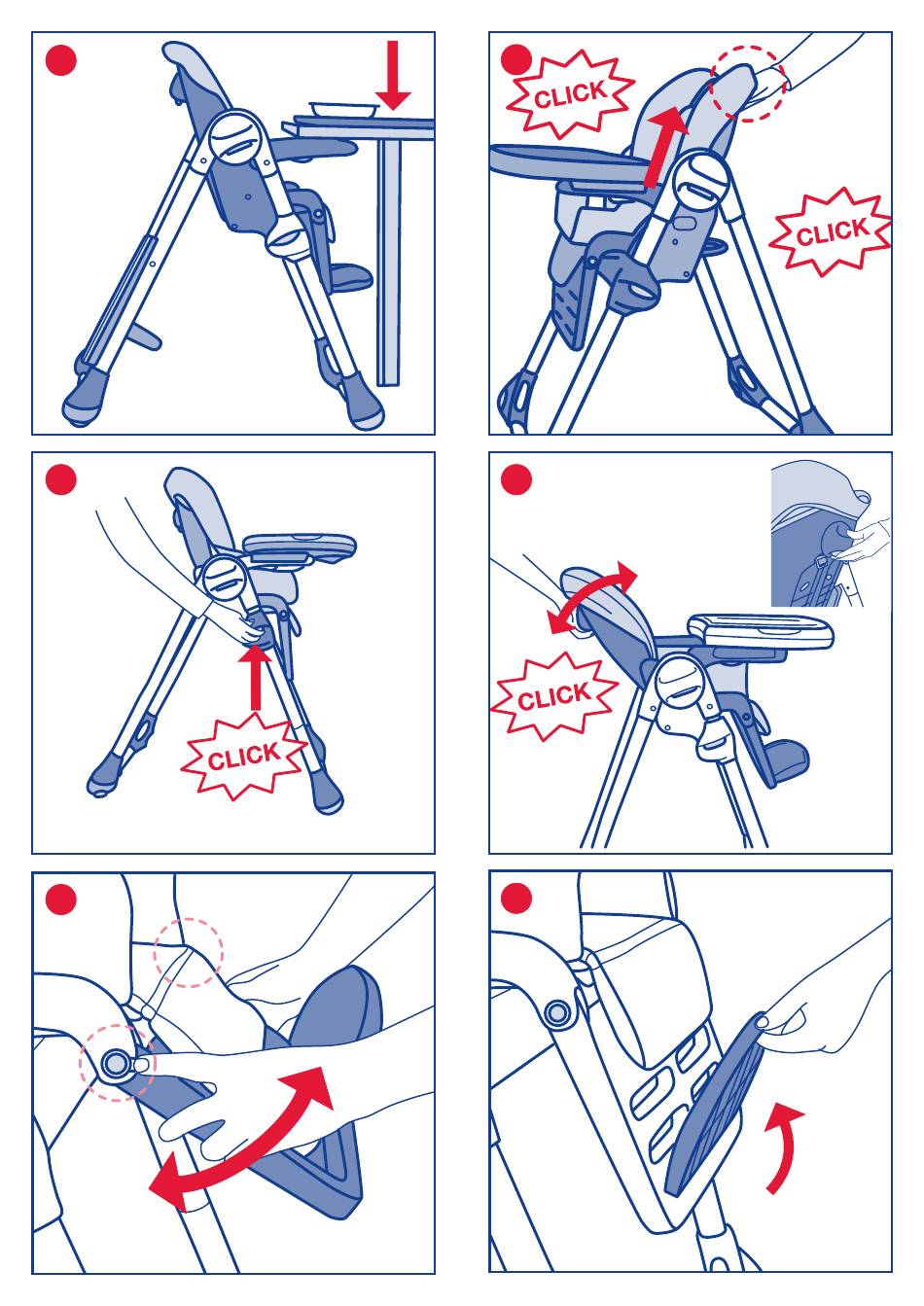 CLICK

CLICK

CLICK

CLICK