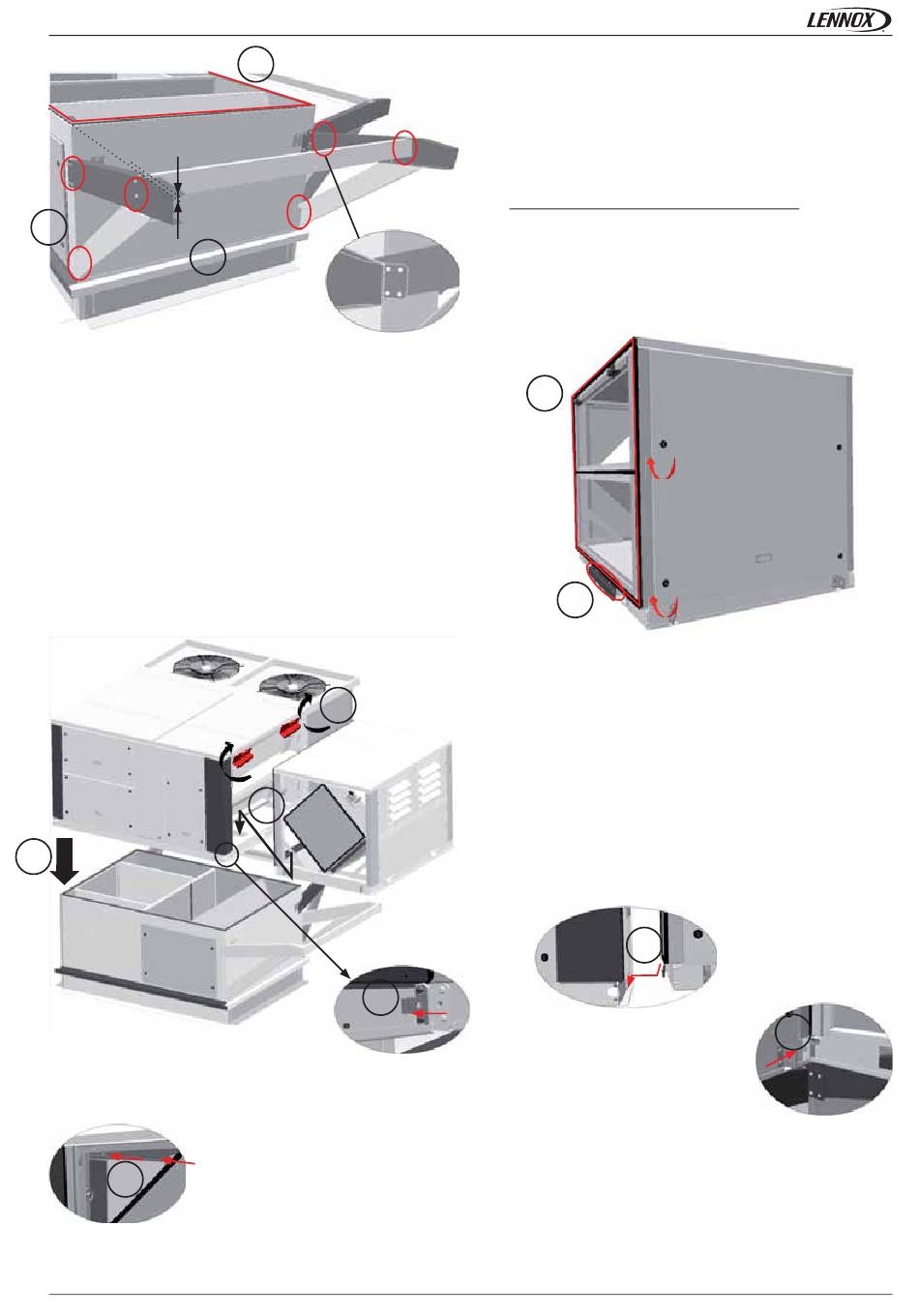 LENNOX