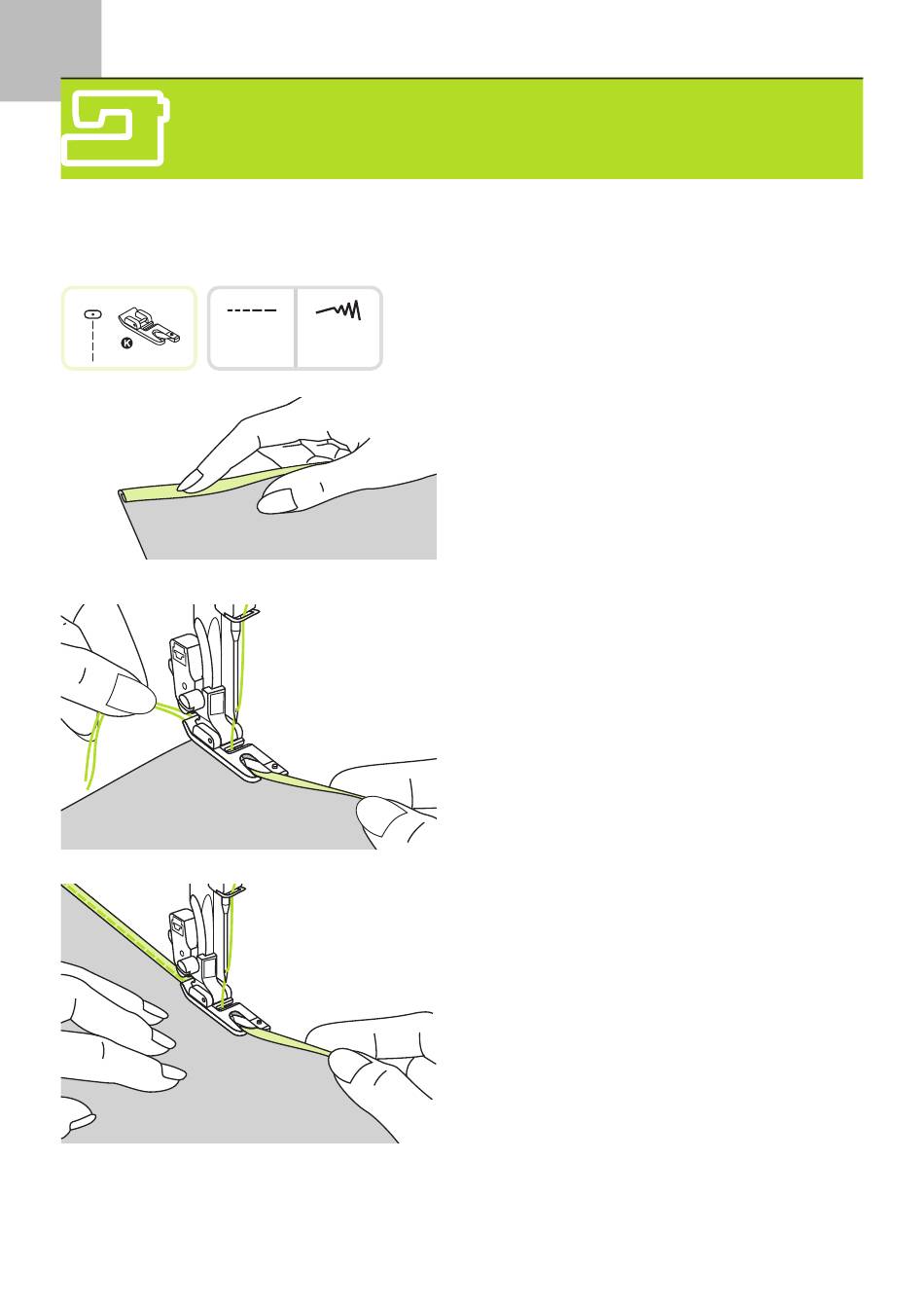 K