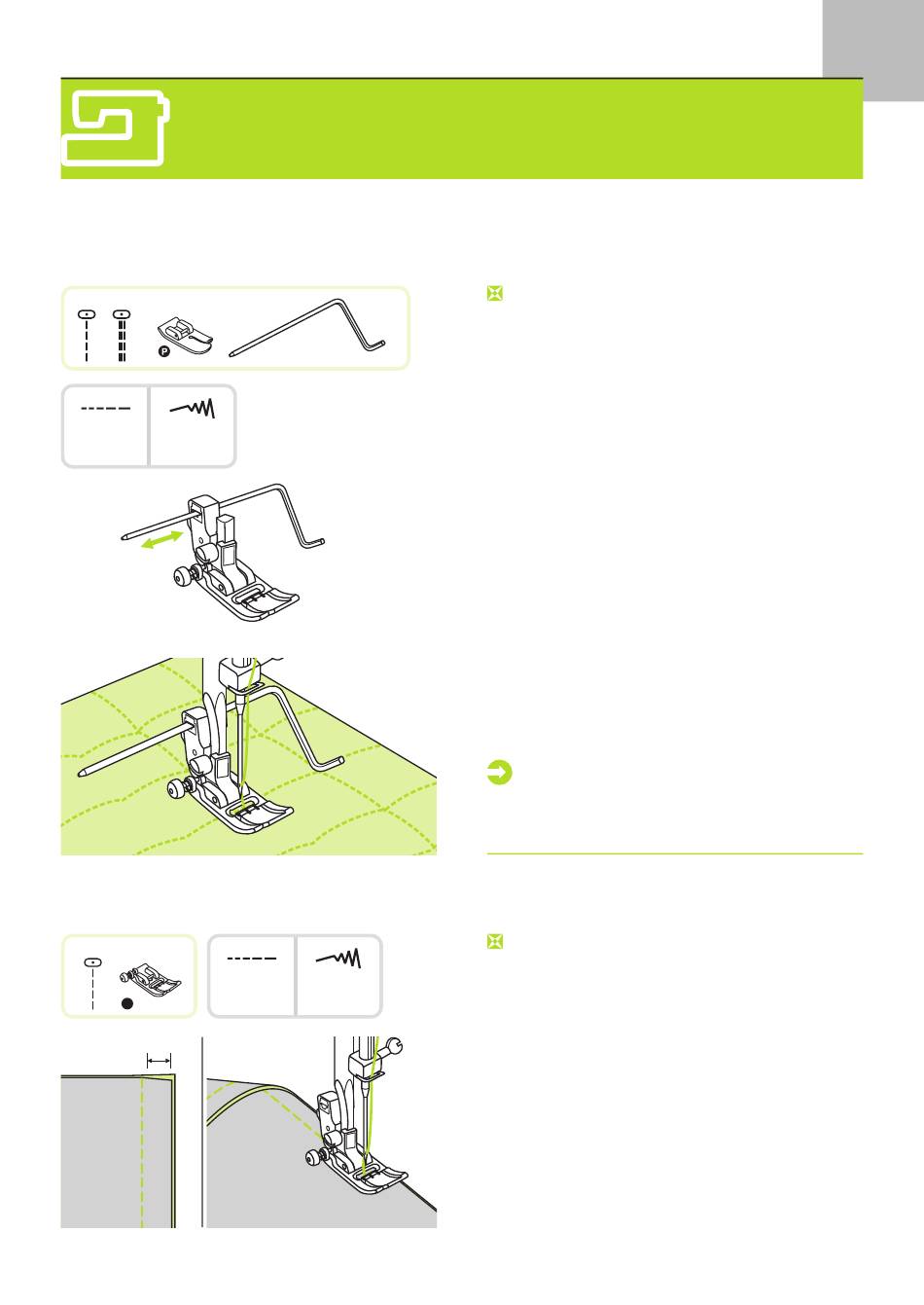 P