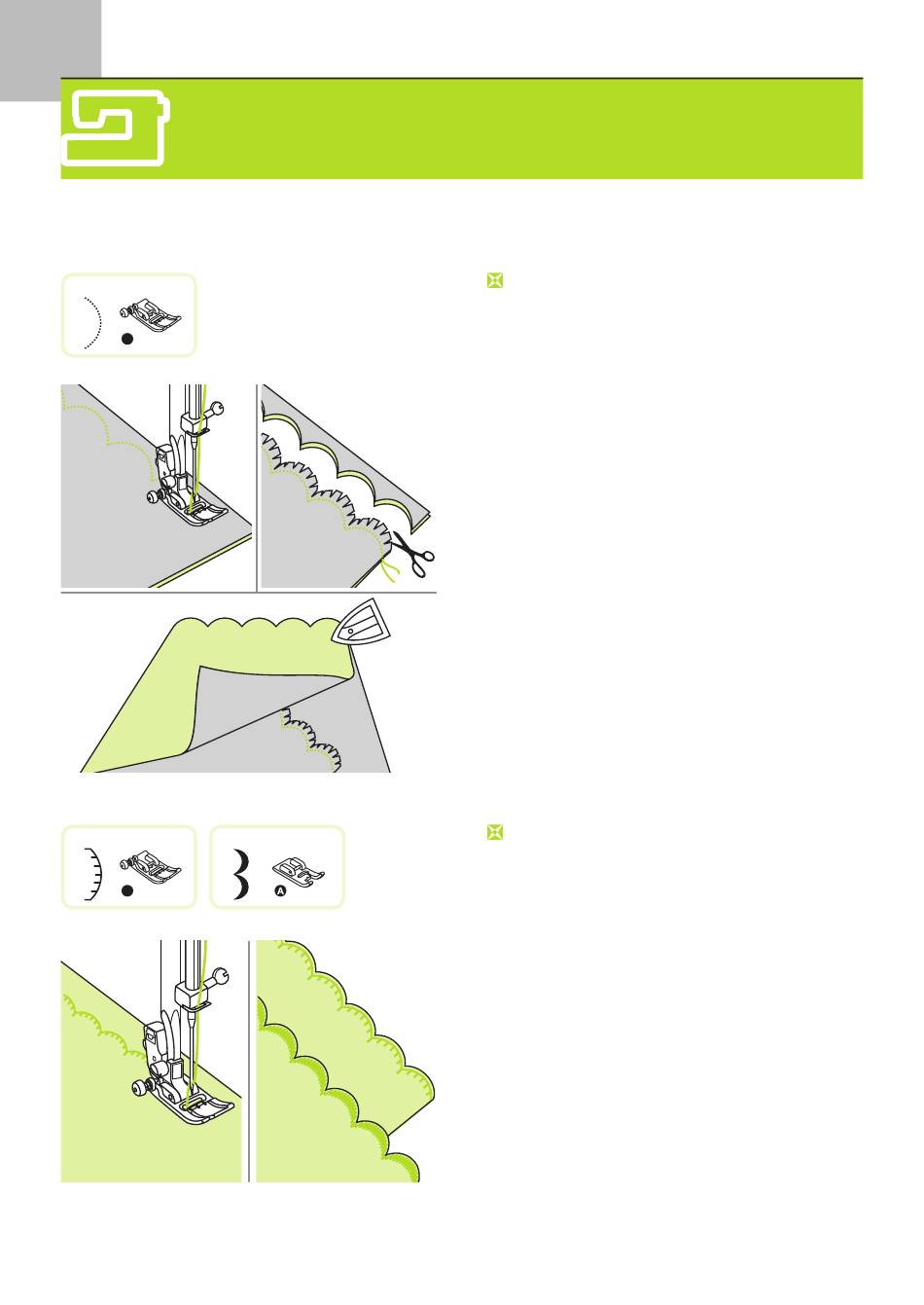 A