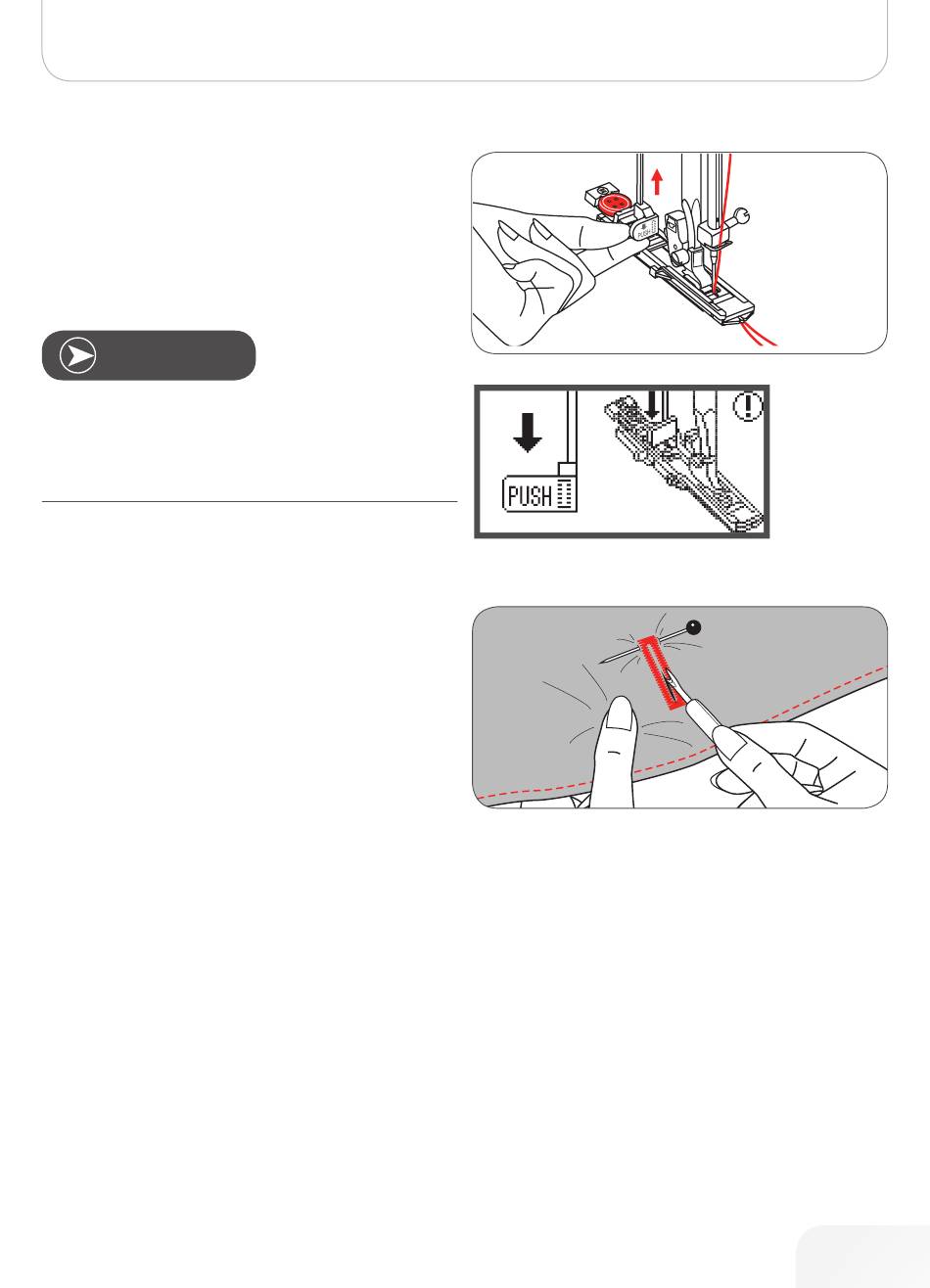 PUSH

PUSH