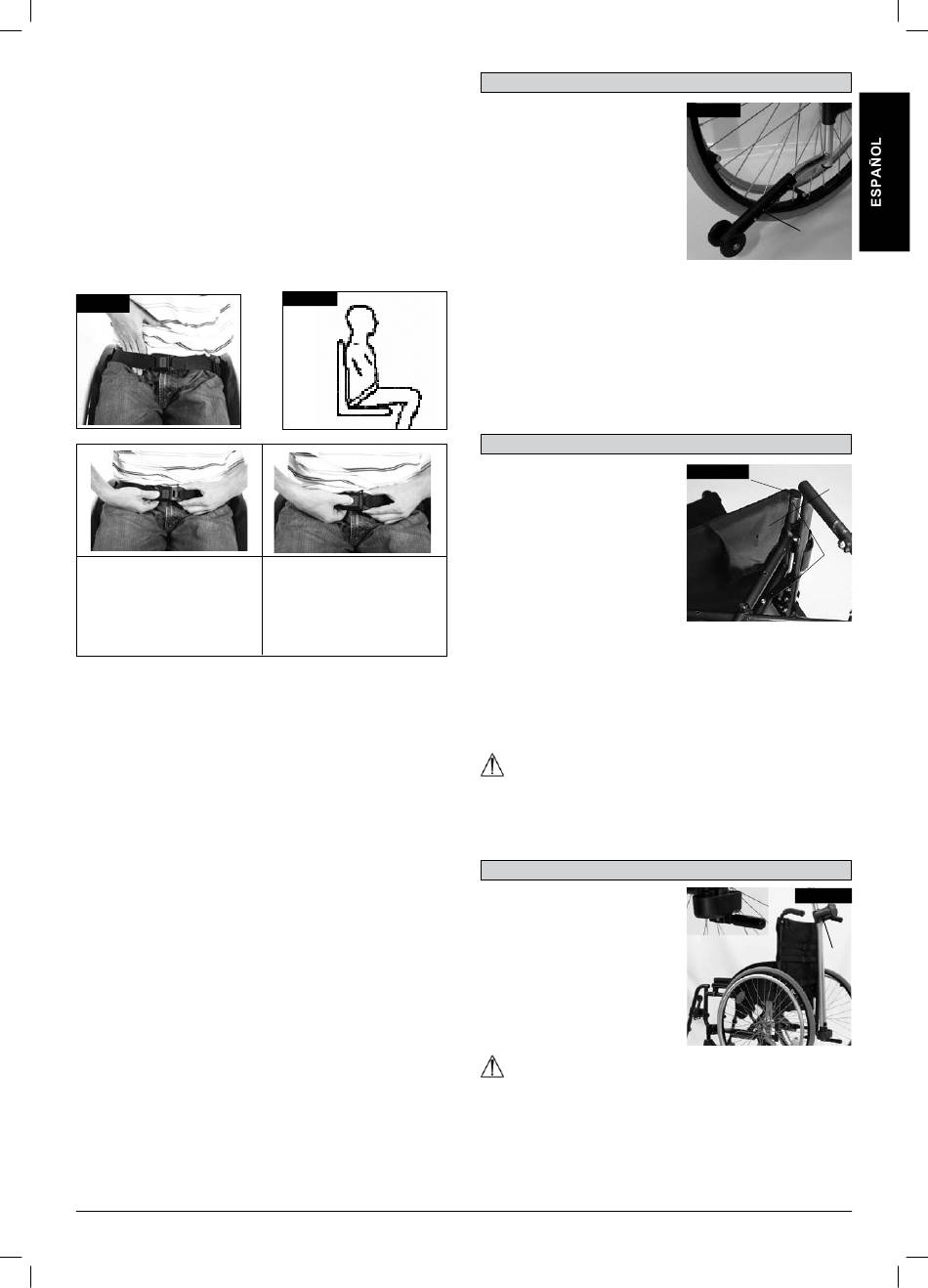 ESPAÑOL